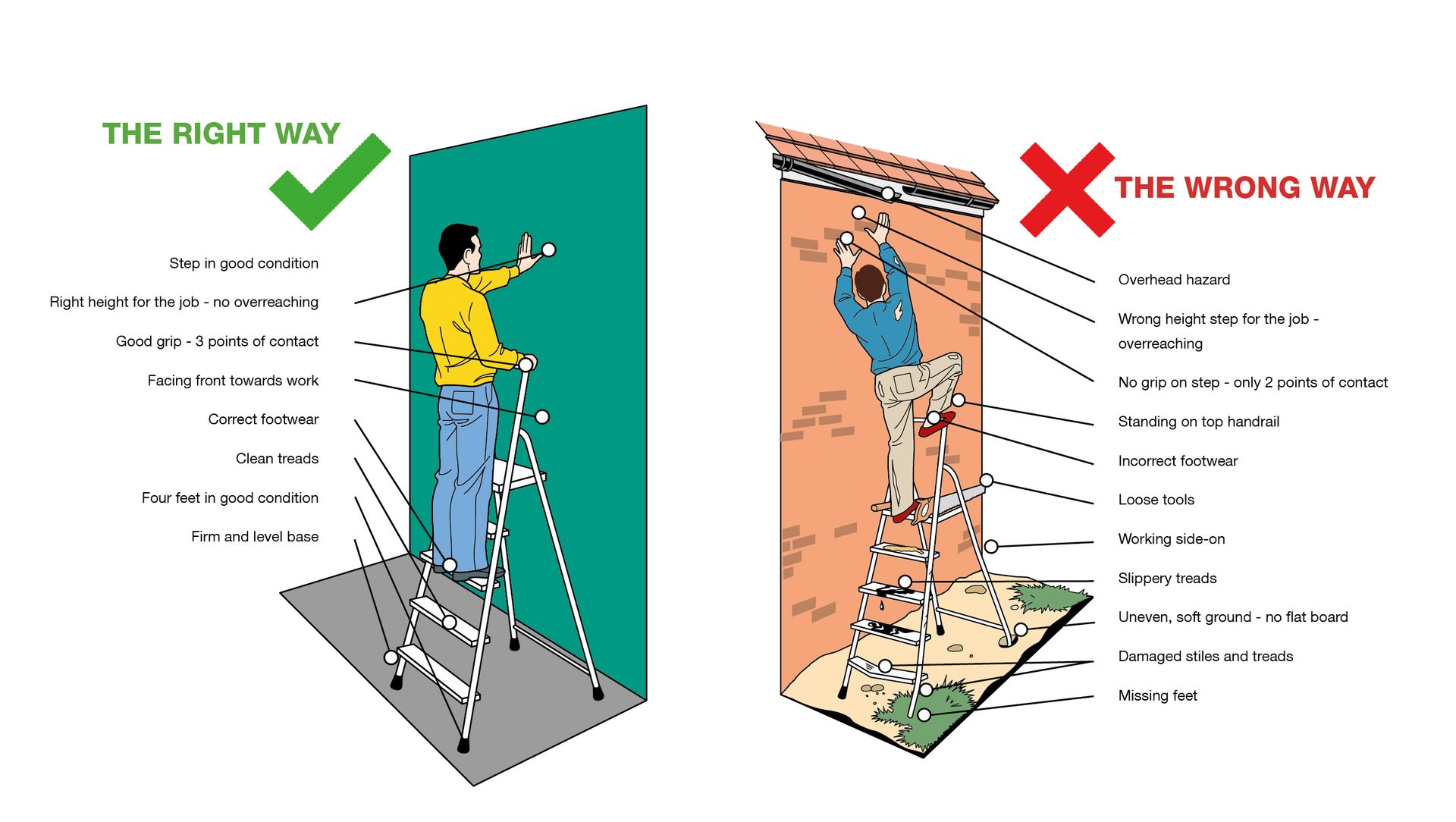 THE RIGHT WAY

Step in good condition

Right height for the job - no overreaching

Good grip - 3 points of contact

Facing front towards work

Correct footwear

Clean treads

Four feet in good condition

Firm and level base

THE WRONG WAY

Overhead hazard

Wrong height step for the job - overreaching

No grip on step - only 2 points of contact

Standing on top handrail

Incorrect footwear

Loose tools

Working side-on

Slippery treads

Uneven, soft ground - no flat board

Damaged stiles and treads

Missing feet