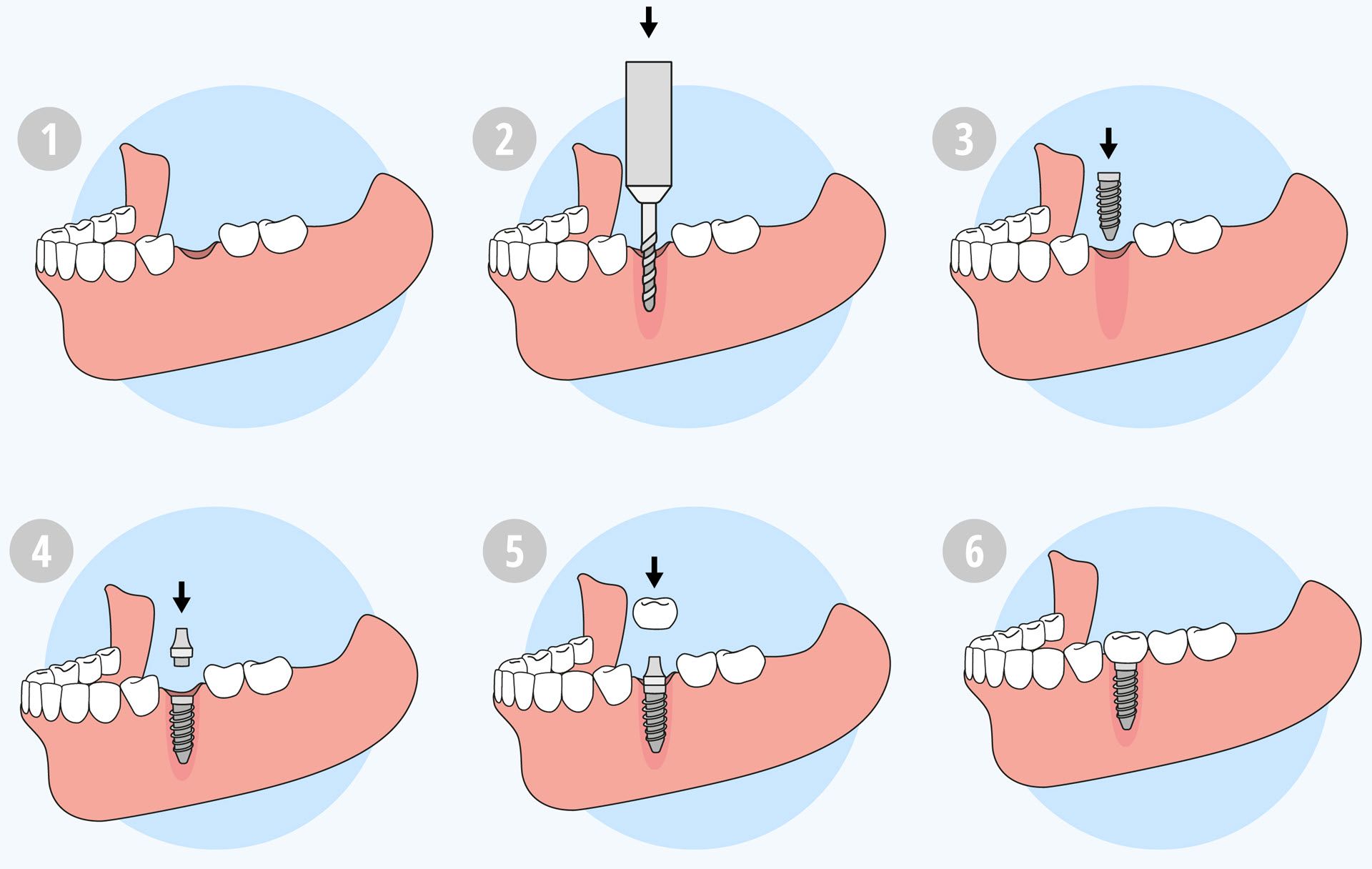 1

2

3

4

5

6