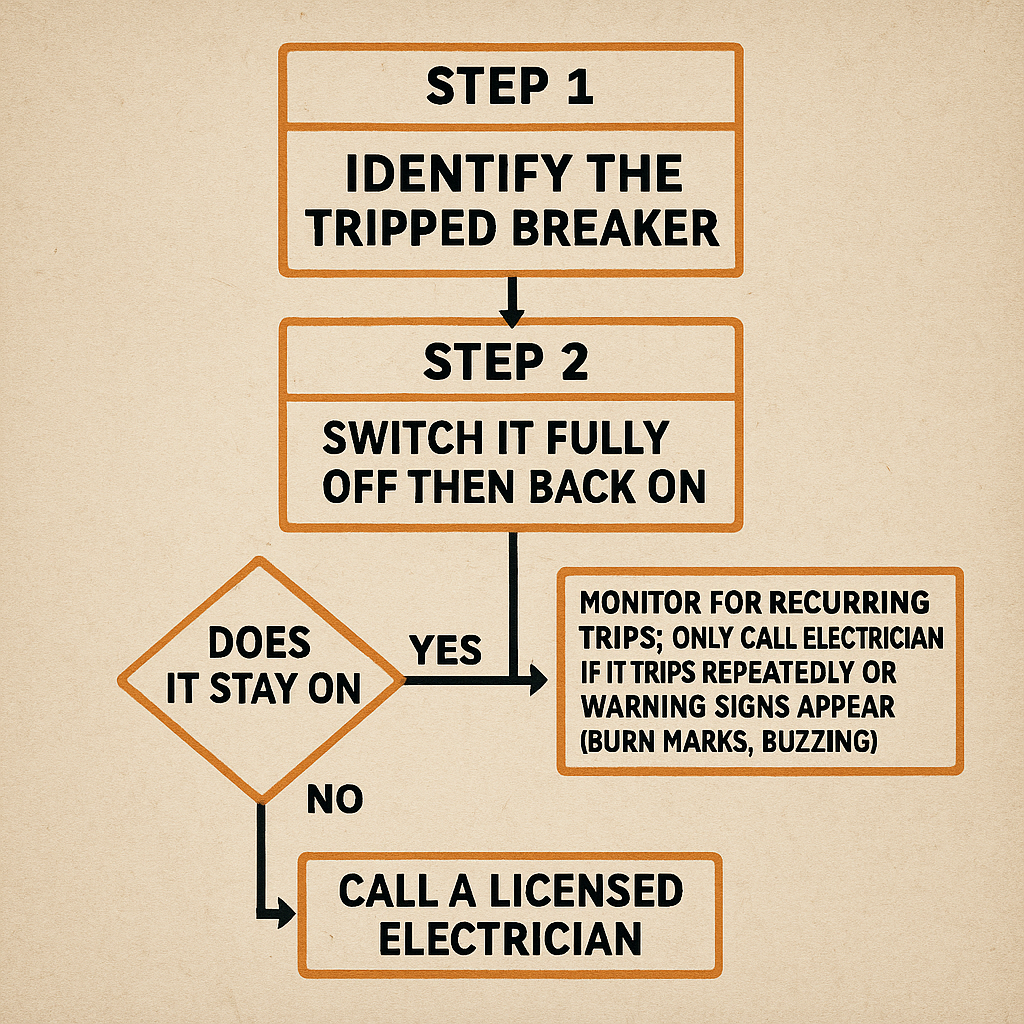 STEP 1

IDENTIFY THE TRIPPED BREAKER

STEP 2

SWITCH IT FULLY OFF THEN BACK ON

DOES IT STAY ON

YES

MONITOR FOR RECURRING TRIPS; ONLY CALL ELECTRICIAN IF IT TRIPS REPEATEDLY OR WARNING SIGNS APPEAR (BURN MARKS, BUZZING)

NO

CALL A LICENSED ELECTRICIAN