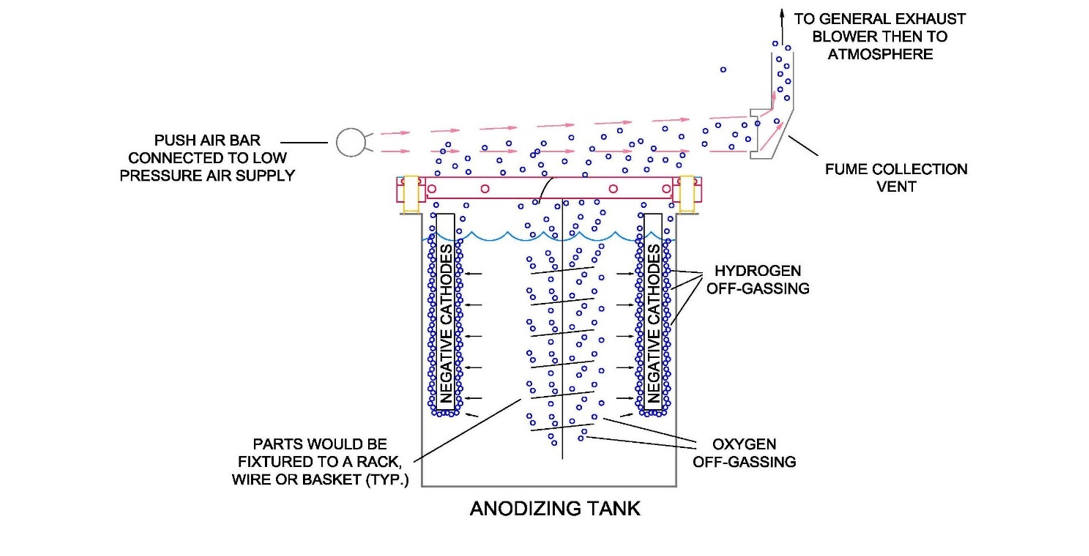 TO GENERAL EXHAUST BLOWER THEN TO ATMOSPHERE

PUSH AIR BAR CONNECTED TO LOW PRESSURE AIR SUPPLY

FUME COLLECTION VENT

NEGATIVE CATHODES

NEGATIVE CATHODES

HYDROGEN OFF-GASSING

PARTS WOULD BE FIXTURED TO A RACK, WIRE OR BASKET (TYP.)

OXYGEN OFF-GASSING

ANODIZING TANK