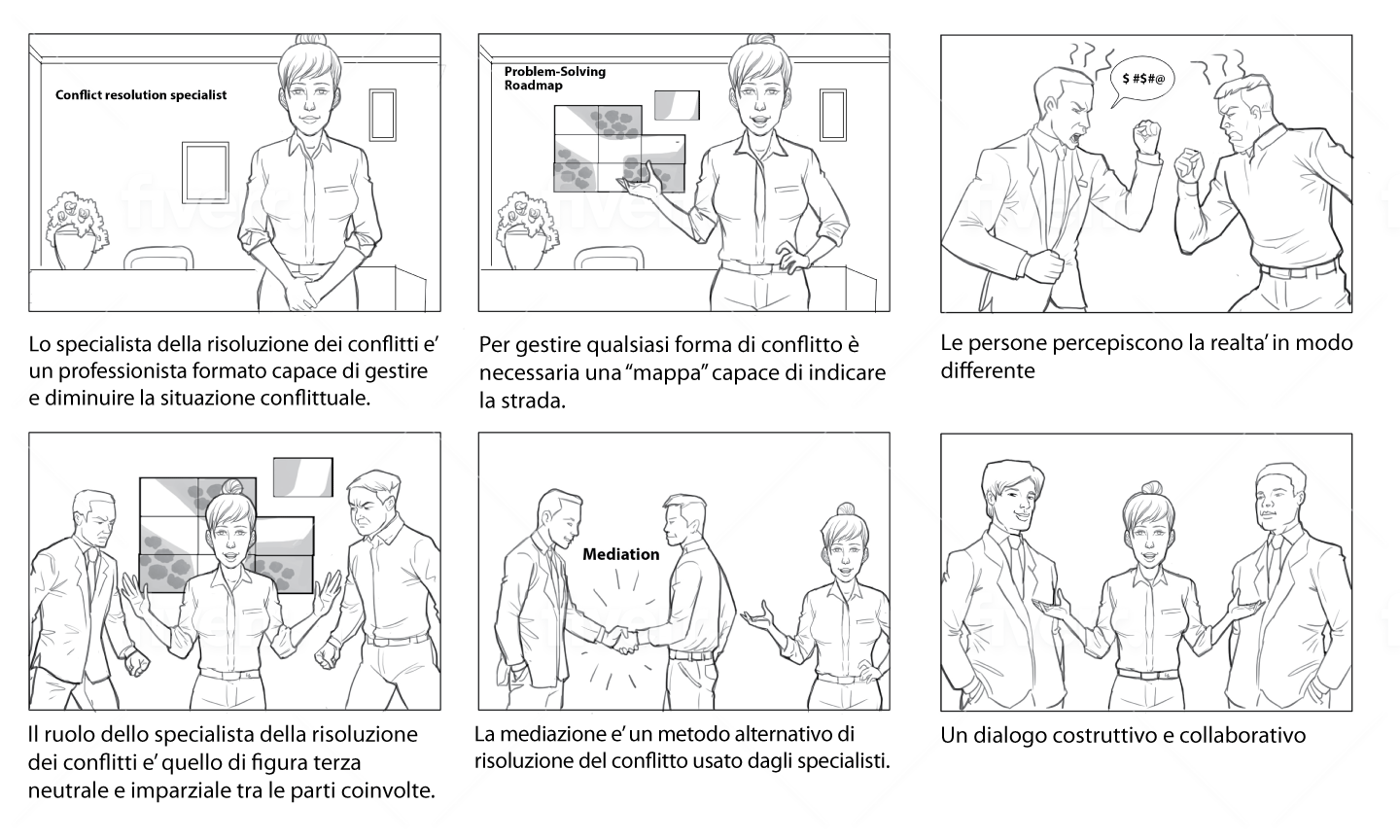 Conflict resolution specialist

Lo specialista della risoluzione dei conflitti e' un professionista formato capace di gestire e diminuire la situazione conflittuale.

Problem-Solving Roadmap

Per gestire qualsiasi forma di conflitto è necessaria una "mappa" capace di indicare la strada.

$ #$#@

Le persone percepiscono la realta' in modo differente

Il ruolo dello specialista della risoluzione dei conflitti e' quello di figura terza neutrale e imparziale tra le parti coinvolte.

Mediation

La mediazione e' un metodo alternativo di risoluzione del conflitto usato dagli specialisti.

Un dialogo costruttivo e collaborativo