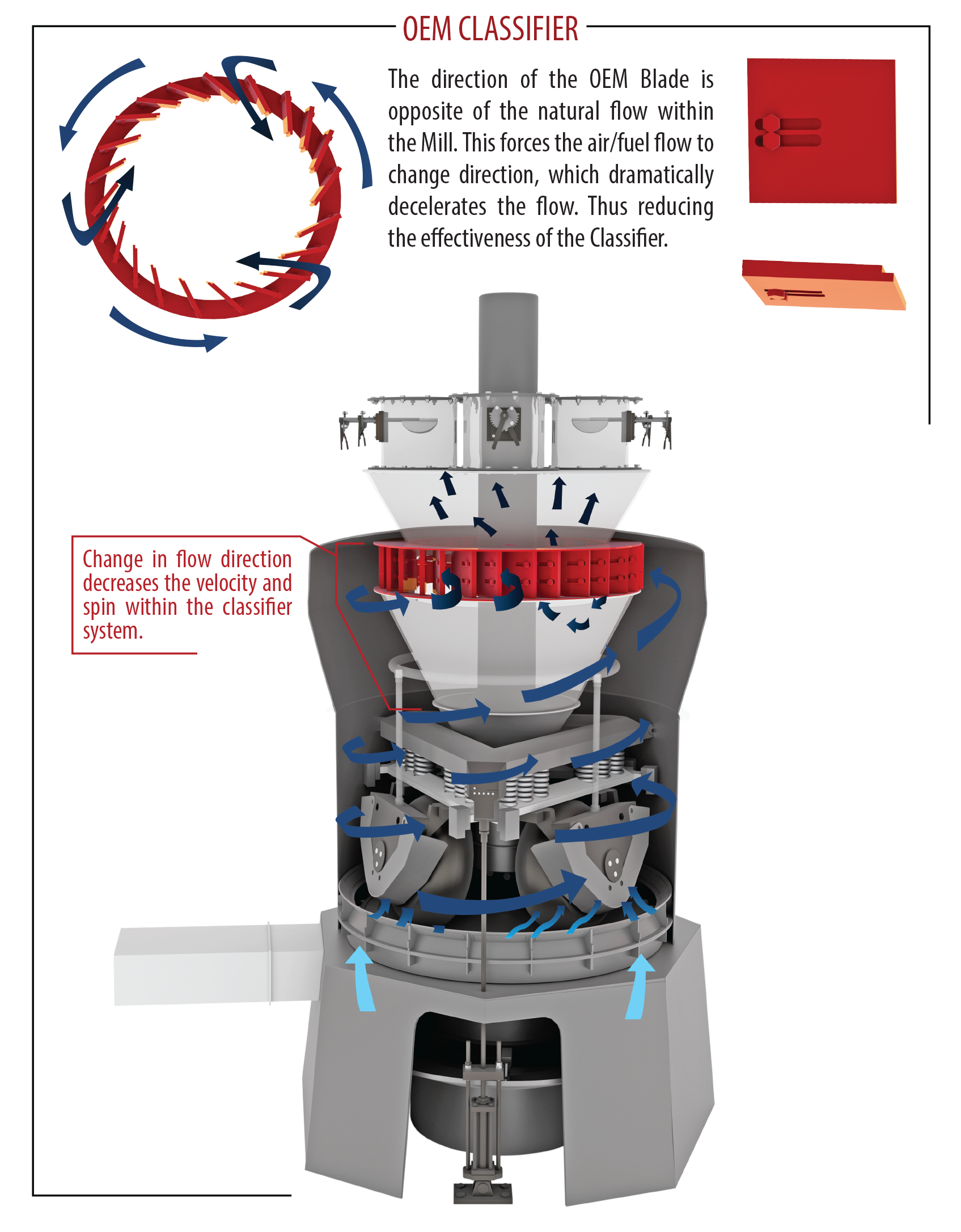 OEM CLASSIFIER

The direction of the OEM Blade is opposite of the natural flow within the Mill. This forces the air/fuel flow to change direction, which dramatically decelerates the flow. Thus reducing the effectiveness of the Classifier.

Change in flow direction decreases the velocity and spin within the classifier system.