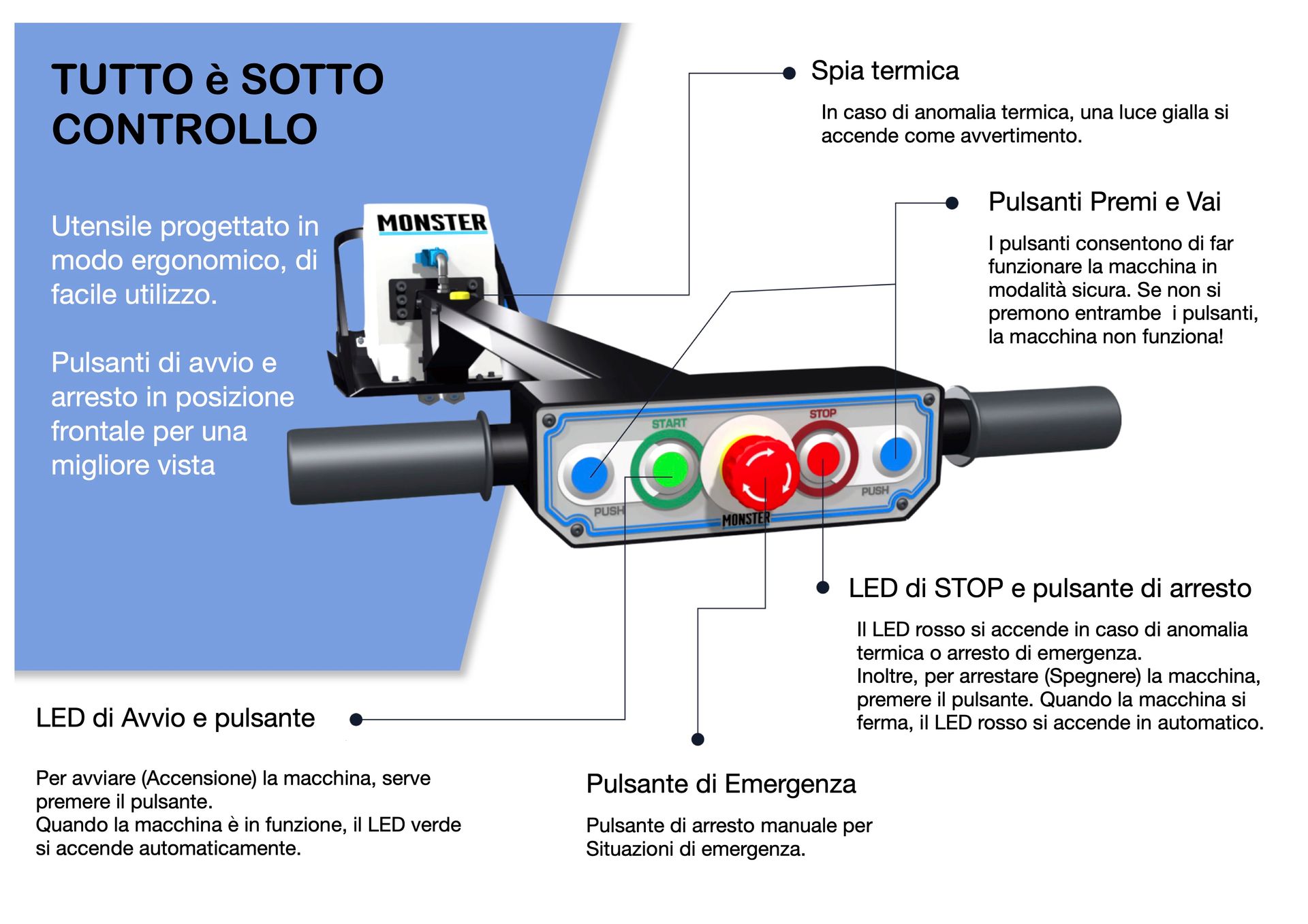 TUTTO è SOTTO CONTROLLO

Utensile progettato in modo ergonomico, di facile utilizzo.

Pulsanti di avvio e arresto in posizione frontale per una migliore vista

Spia termica

In caso di anomalia termica, una luce gialla si accende come avvertimento.

Pulsanti Premi e Vai

I pulsanti consentono di far funzionare la macchina in modalità sicura. Se non si premono entrambe i pulsanti, la macchina non funziona!

MONSTER

START

STOP

PUSH

PUSH

MONSTER

LED di STOP e pulsante di arresto

Il LED rosso si accende in caso di anomalia termica o arresto di emergenza.
Inoltre, per arrestare (Spegnere) la macchina, premere il pulsante. Quando la macchina si ferma, il LED rosso si accende in automatico.

LED di Avvio e pulsante

Per avviare (Accensione) la macchina, serve premere il pulsante.
Quando la macchina è in funzione, il LED verde si accende automaticamente.

Pulsante di Emergenza

Pulsante di arresto manuale per Situazioni di emergenza.