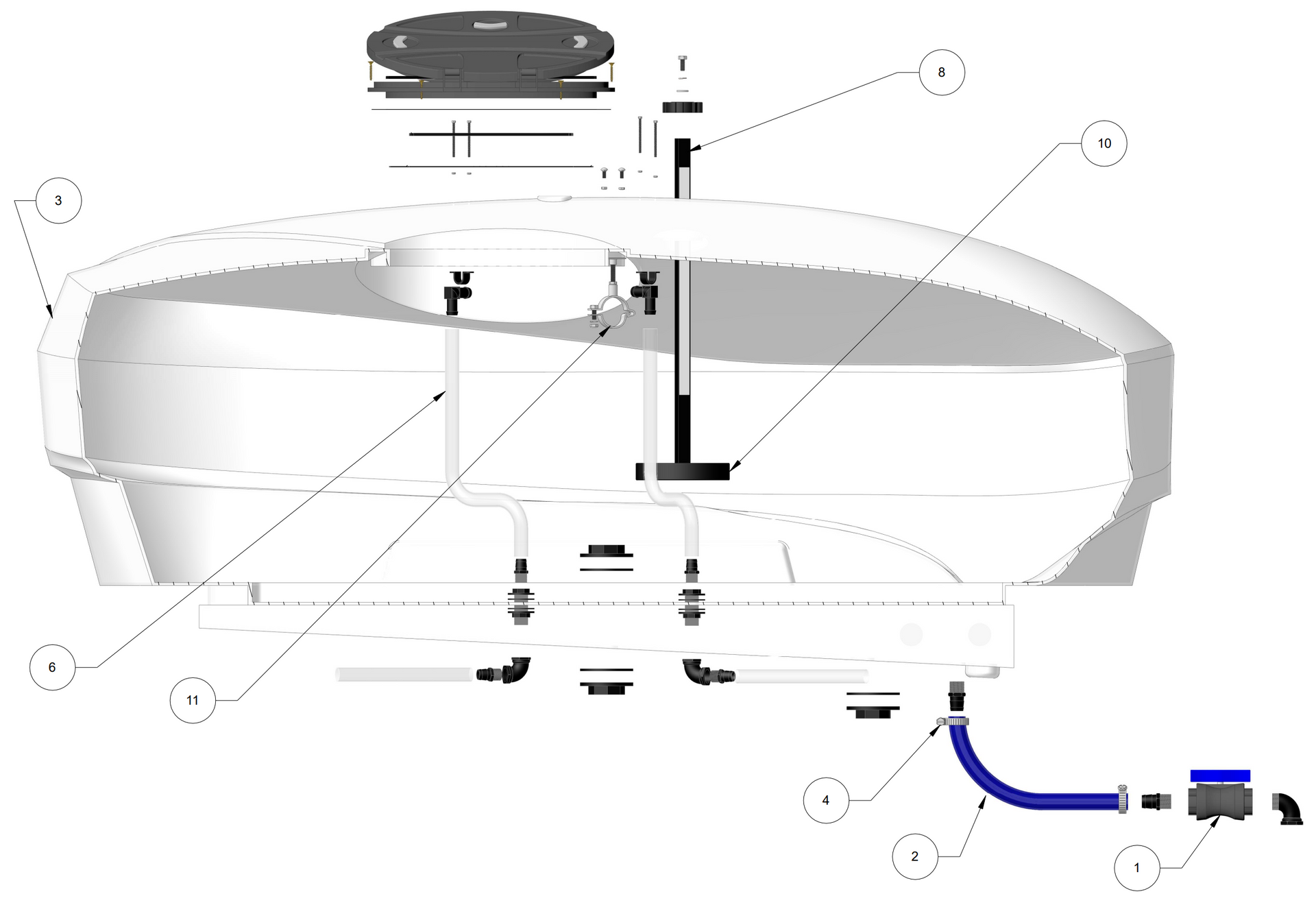 8
10
3
6
11
4
2
1