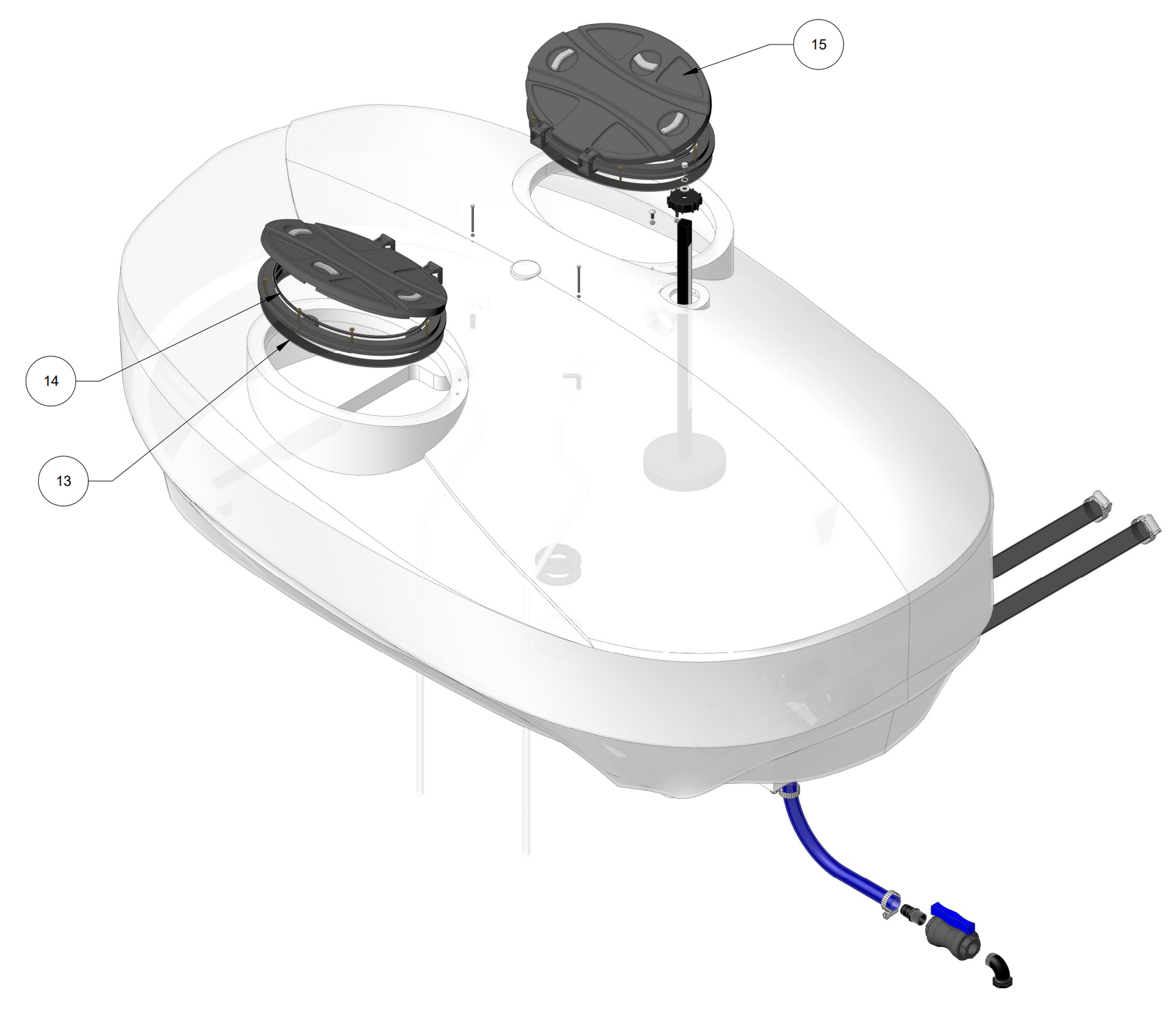 15

14

13