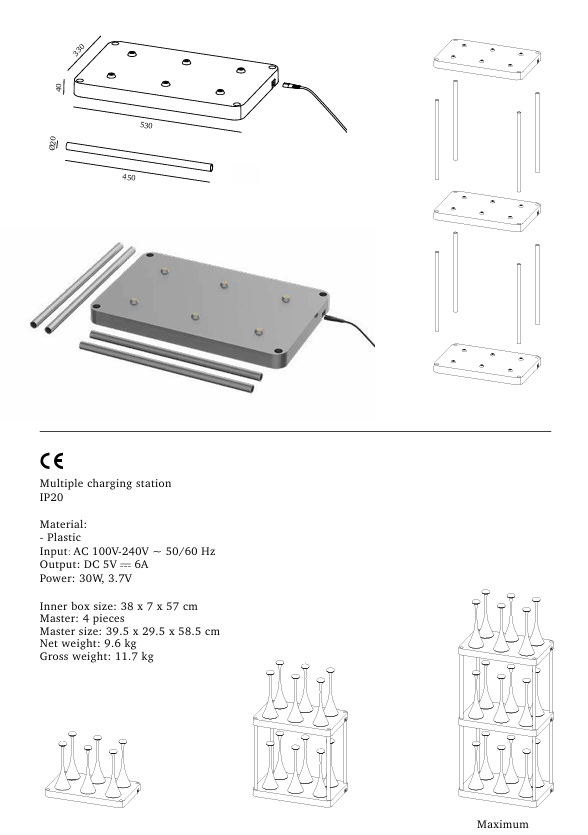 330
40
530
Ø20
450

CE

Multiple charging station
IP20

Material:
- Plastic
Input: AC 100V-240V ~ 50/60 Hz
Output: DC 5V ⎓ 6A
Power: 30W, 3.7V

Inner box size: 38 x 7 x 57 cm
Master: 4 pieces
Master size: 39.5 x 29.5 x 58.5 cm
Net weight: 9.6 kg
Gross weight: 11.7 kg

Maximum