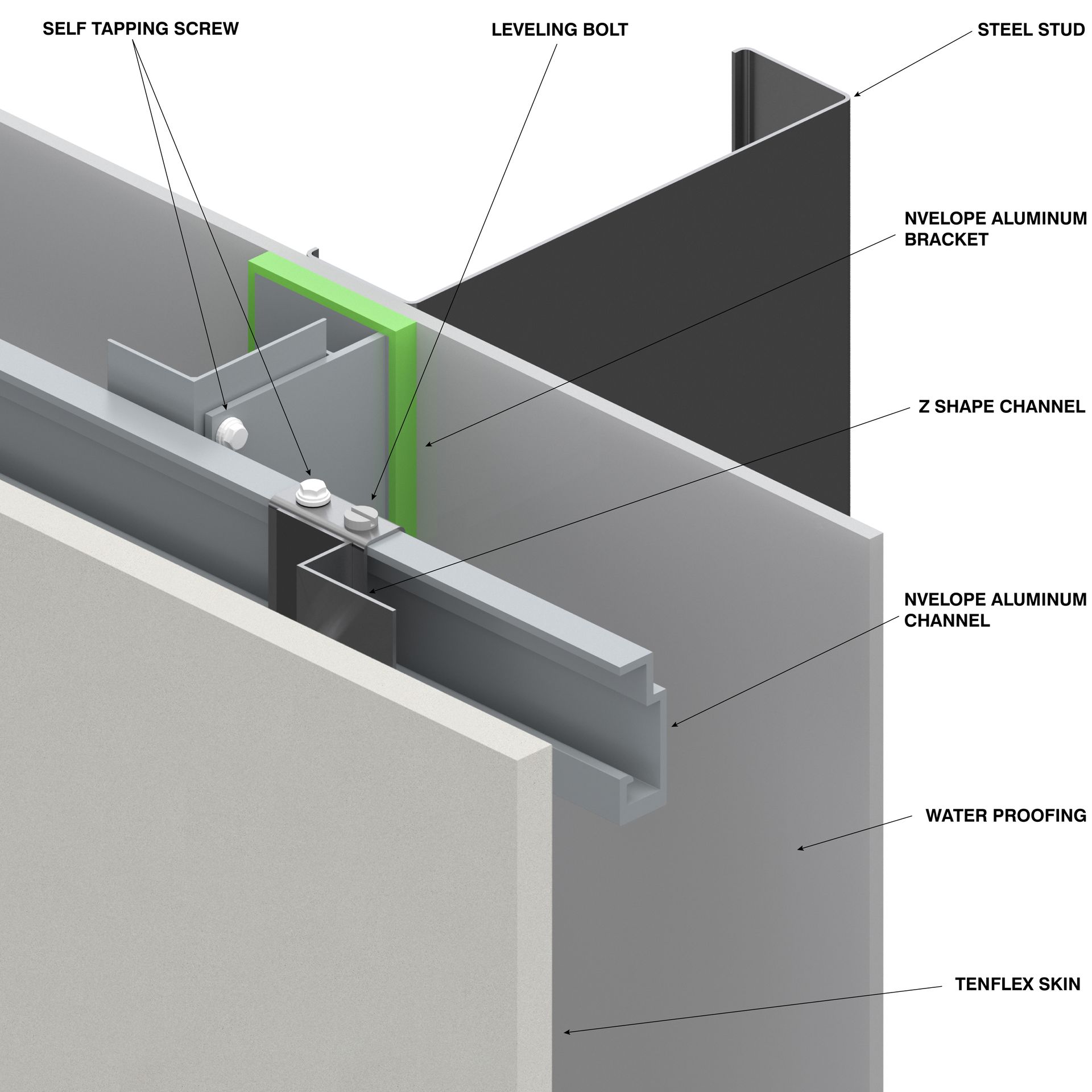 SELF TAPPING SCREW

LEVELING BOLT

STEEL STUD

NVELOPE ALUMINUM BRACKET

Z SHAPE CHANNEL

NVELOPE ALUMINUM CHANNEL

WATER PROOFING

TENFLEX SKIN