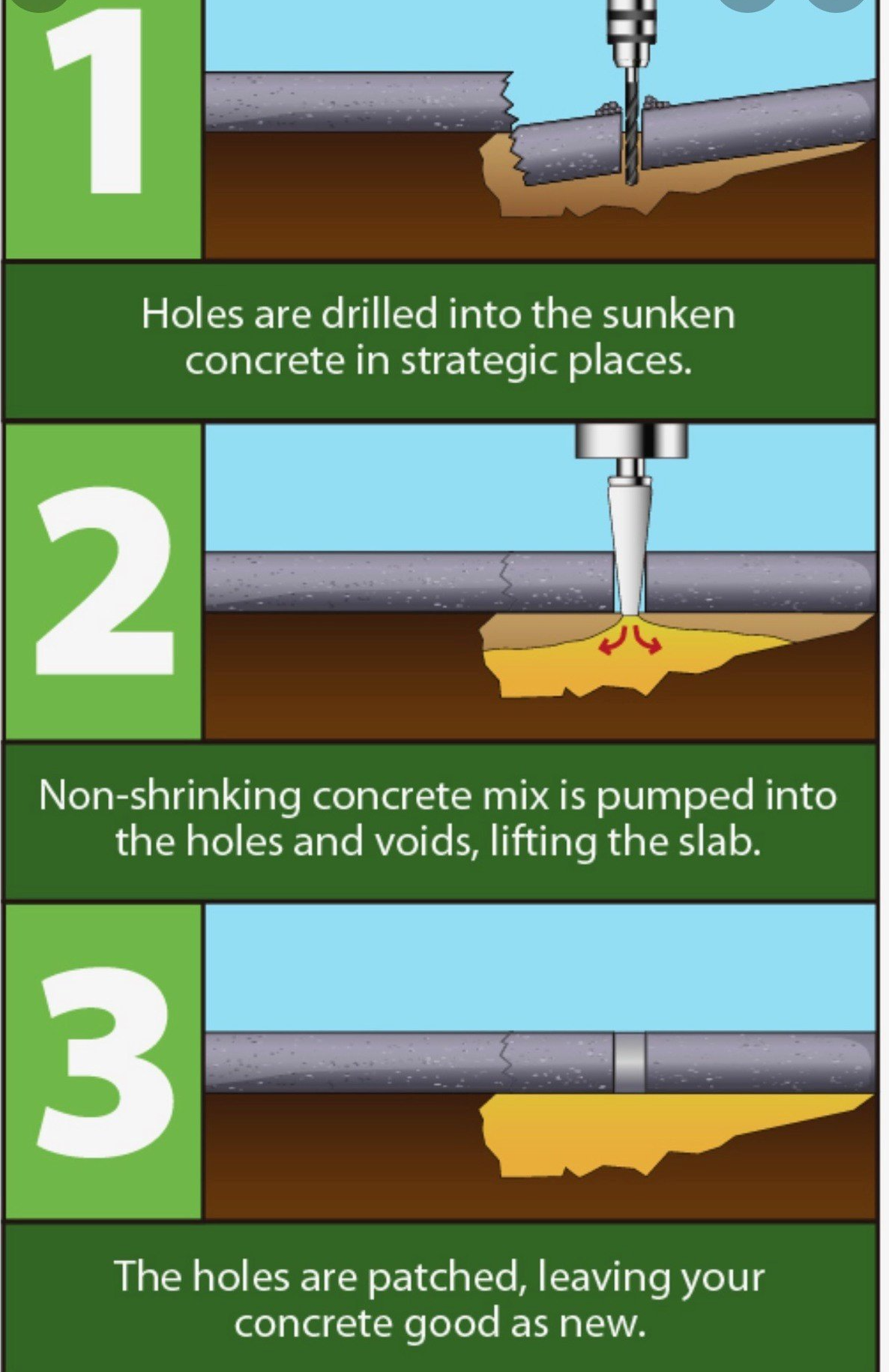 1

Holes are drilled into the sunken concrete in strategic places.

2

Non-shrinking concrete mix is pumped into the holes and voids, lifting the slab.

3

The holes are patched, leaving your concrete good as new.