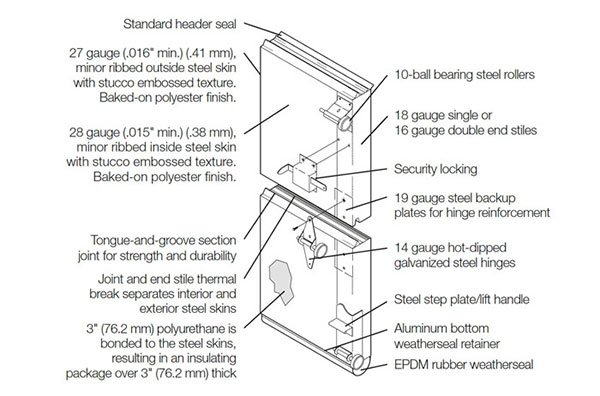 Standard header seal

27 gauge (.016" min.) (.41 mm), minor ribbed outside steel skin with stucco embossed texture. Baked-on polyester finish.

28 gauge (.015" min.) (.38 mm), minor ribbed inside steel skin with stucco embossed texture. Baked-on polyester finish.

Tongue-and-groove section joint for strength and durability

Joint and end stile thermal break separates interior and exterior steel skins

3" (76.2 mm) polyurethane is bonded to the steel skins, resulting in an insulating package over 3" (76.2 mm) thick

10-ball bearing steel rollers

18 gauge single or 16 gauge double end stiles

Security locking

19 gauge steel backup plates for hinge reinforcement

14 gauge hot-dipped galvanized steel hinges

Steel step plate/lift handle

Aluminum bottom weatherseal retainer

EPDM rubber weatherseal