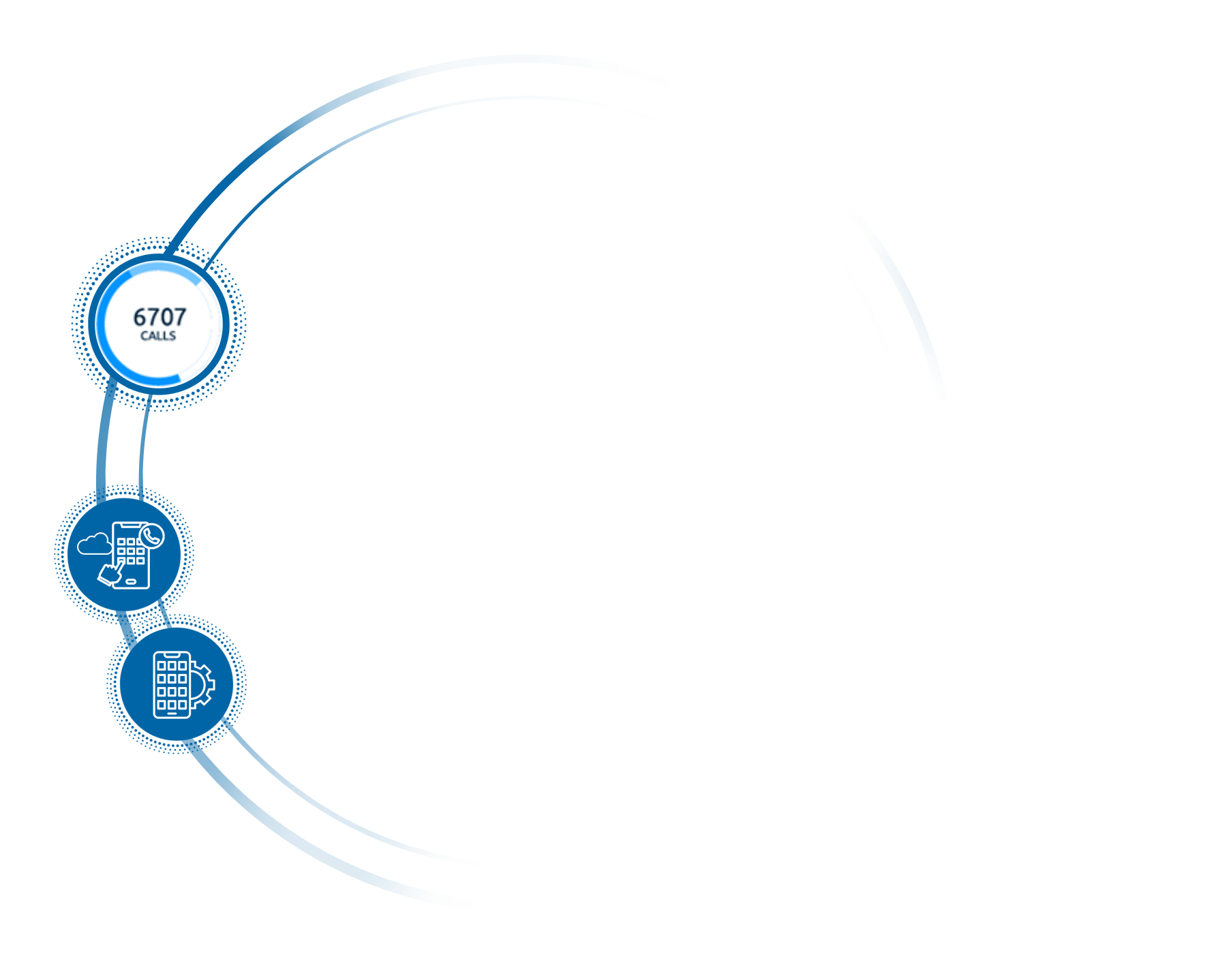 6707
CALLS