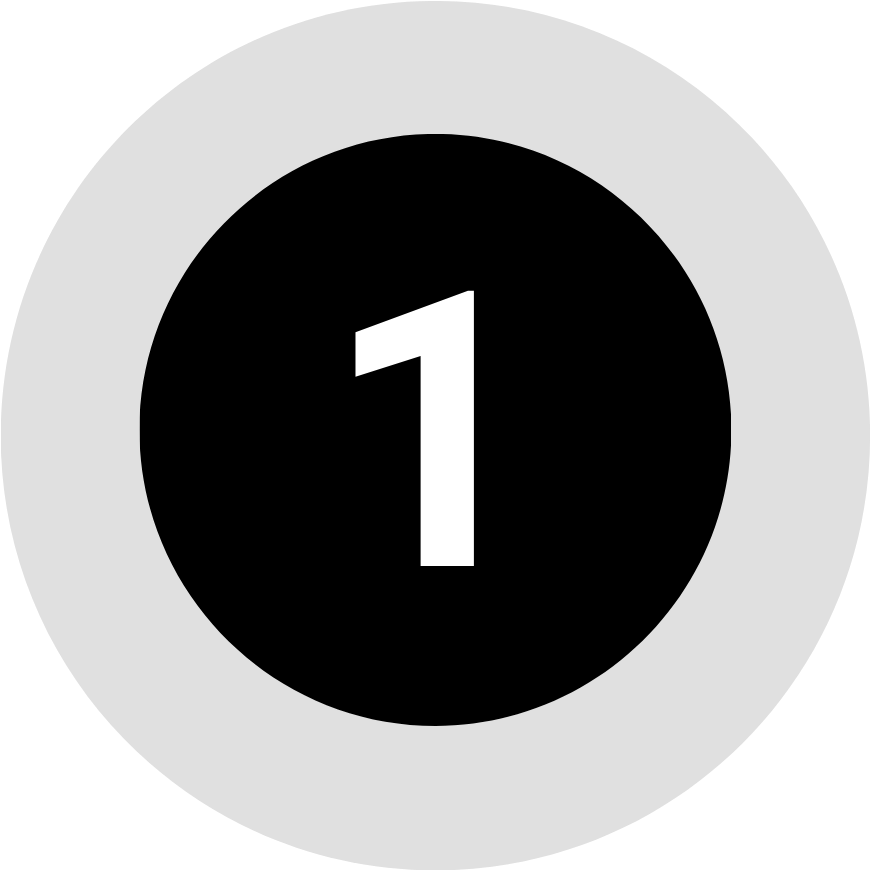 1