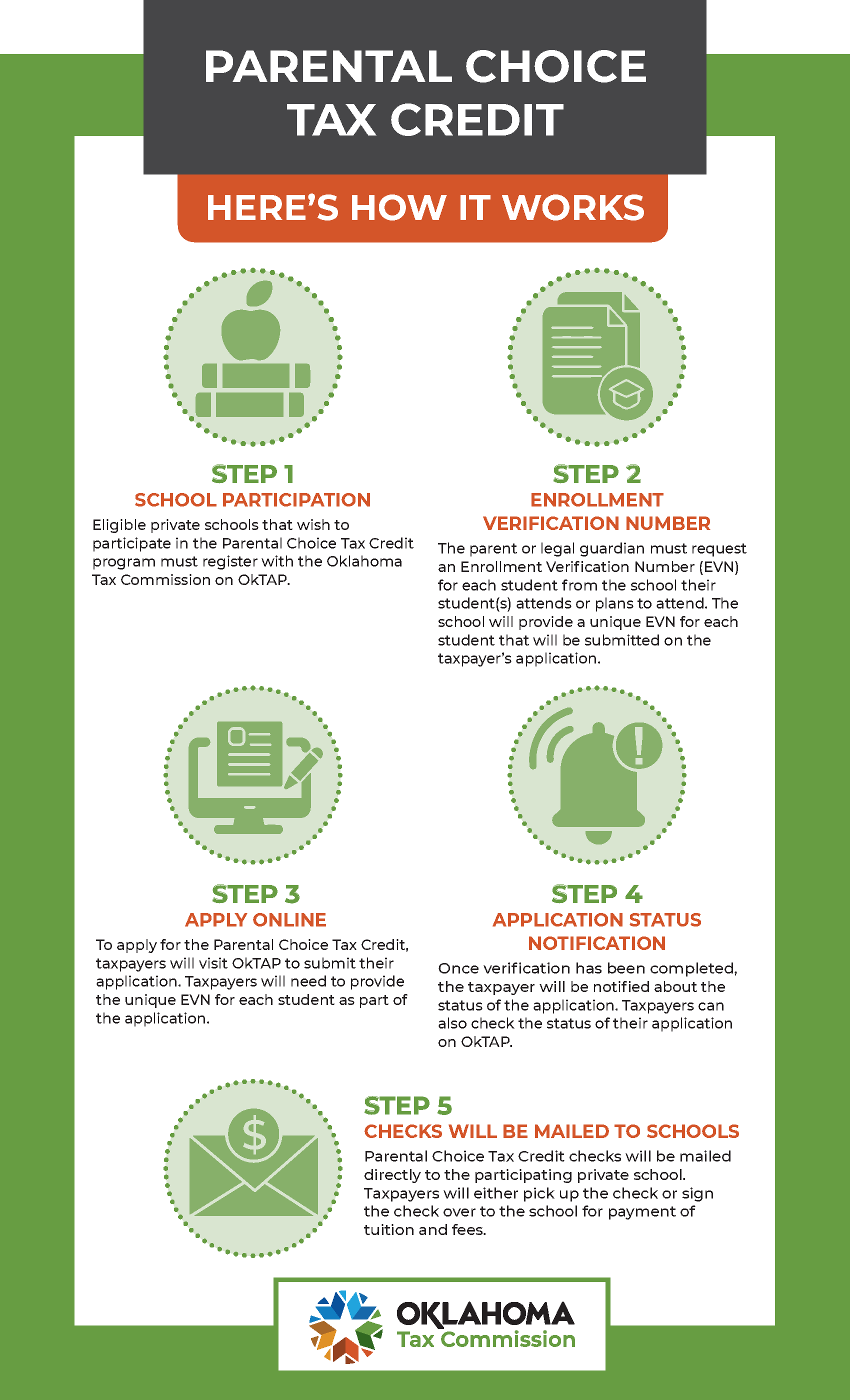 PARENTAL CHOICE TAX CREDIT

HERE'S HOW IT WORKS

STEP 1
SCHOOL PARTICIPATION
Eligible private schools that wish to participate in the Parental Choice Tax Credit program must register with the Oklahoma Tax Commission on OkTAP.

STEP 2
ENROLLMENT VERIFICATION NUMBER
The parent or legal guardian must request an Enrollment Verification Number (EVN) for each student from the school their student(s) attends or plans to attend. The school will provide a unique EVN for each student that will be submitted on the taxpayer's application.

STEP 3
APPLY ONLINE
To apply for the Parental Choice Tax Credit, taxpayers will visit OkTAP to submit their application. Taxpayers will need to provide the unique EVN for each student as part of the application.

STEP 4
APPLICATION STATUS NOTIFICATION
Once verification has been completed, the taxpayer will be notified about the status of the application. Taxpayers can also check the status of their application on OkTAP.

STEP 5
CHECKS WILL BE MAILED TO SCHOOLS
Parental Choice Tax Credit checks will be mailed directly to the participating private school. Taxpayers will either pick up the check or sign the check over to the school for payment of tuition and fees.

OKLAHOMA
Tax Commission