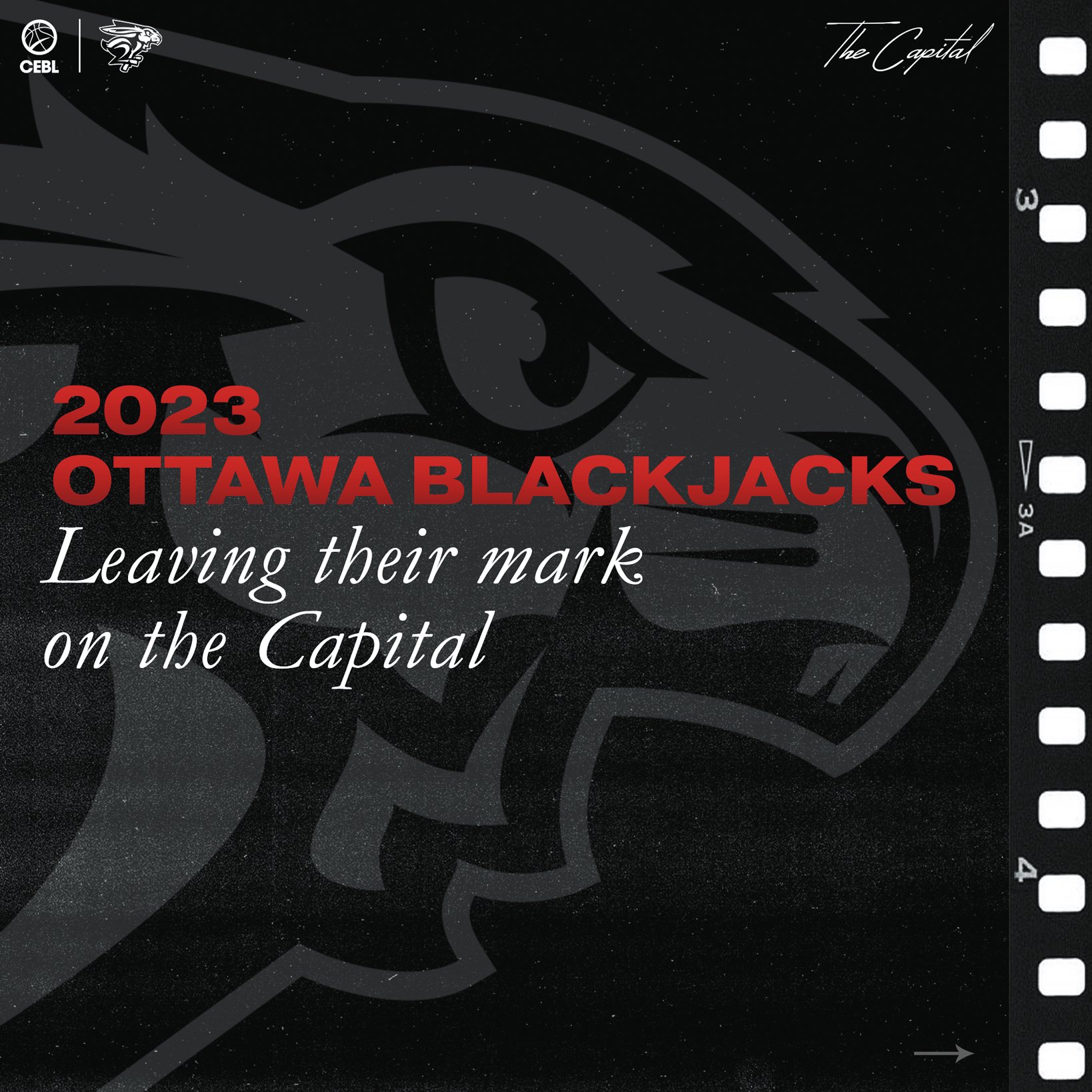 CEBL

The Capital

2023
OTTAWA BLACKJACKS
Leaving their mark on the Capital

3

3A

4