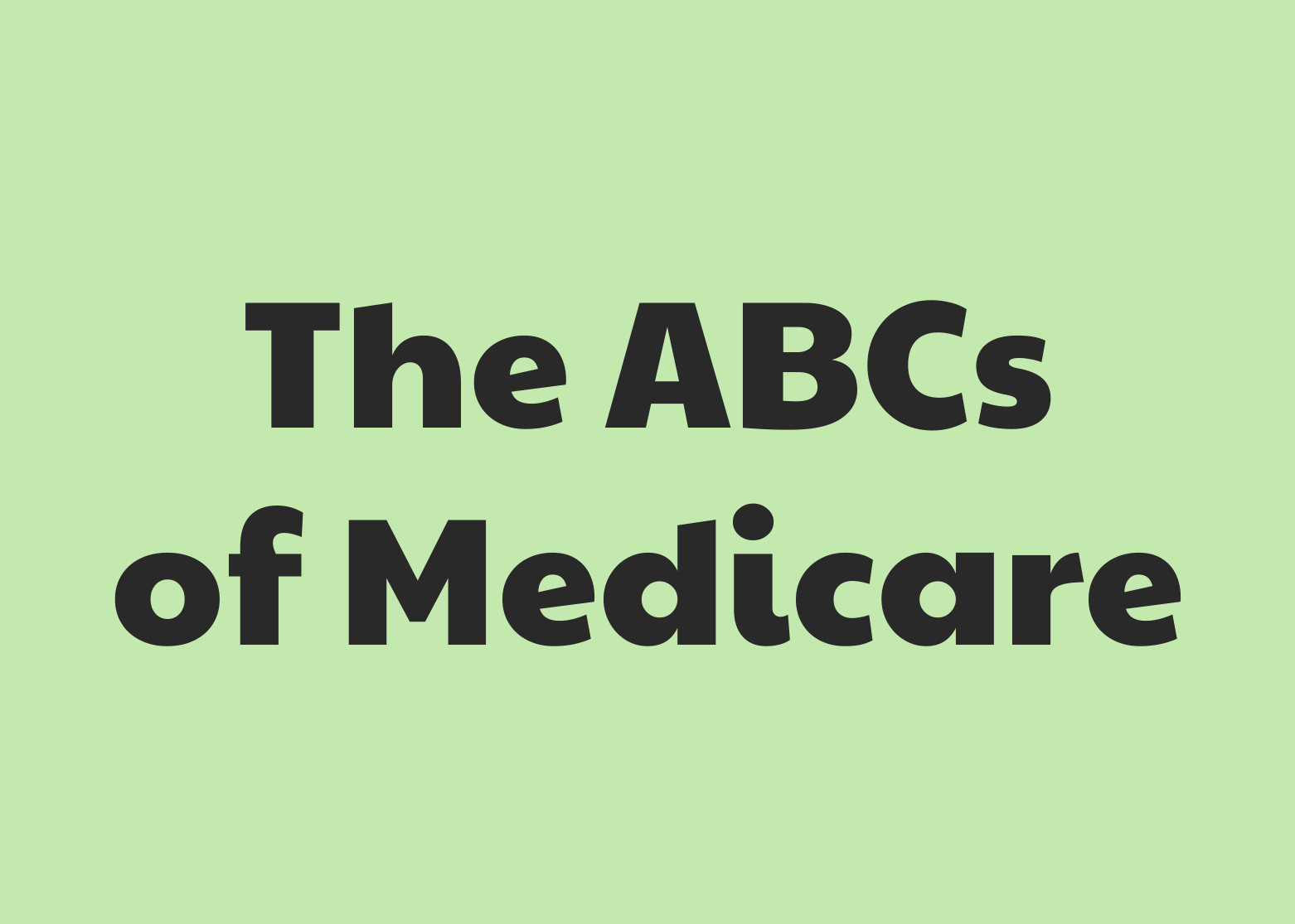 The ABCs of Medicare