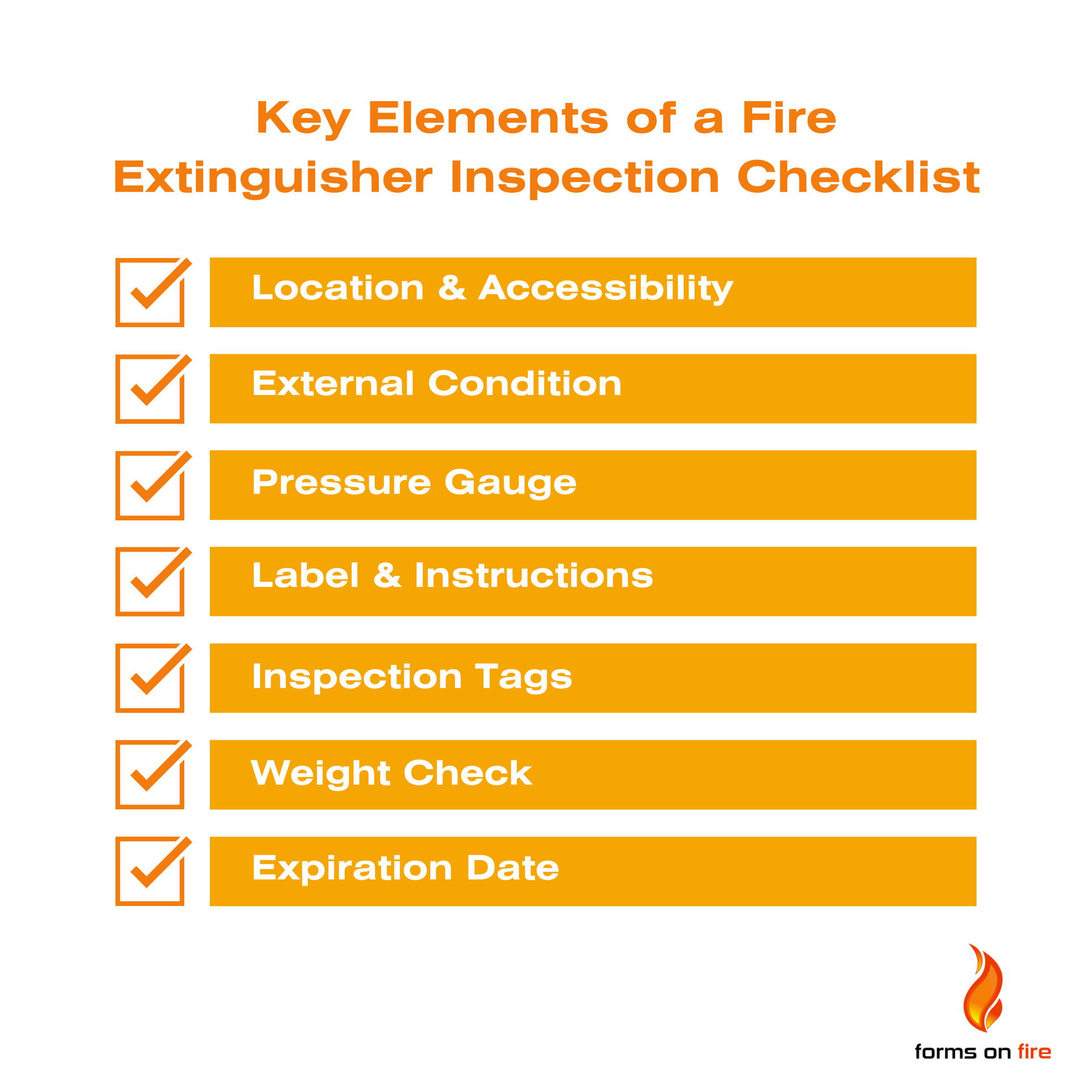 Key Elements of a Fire Extinguisher Inspection Checklist

Location & Accessibility

External Condition

Pressure Gauge

Label & Instructions

Inspection Tags

Weight Check

Expiration Date

forms on fire