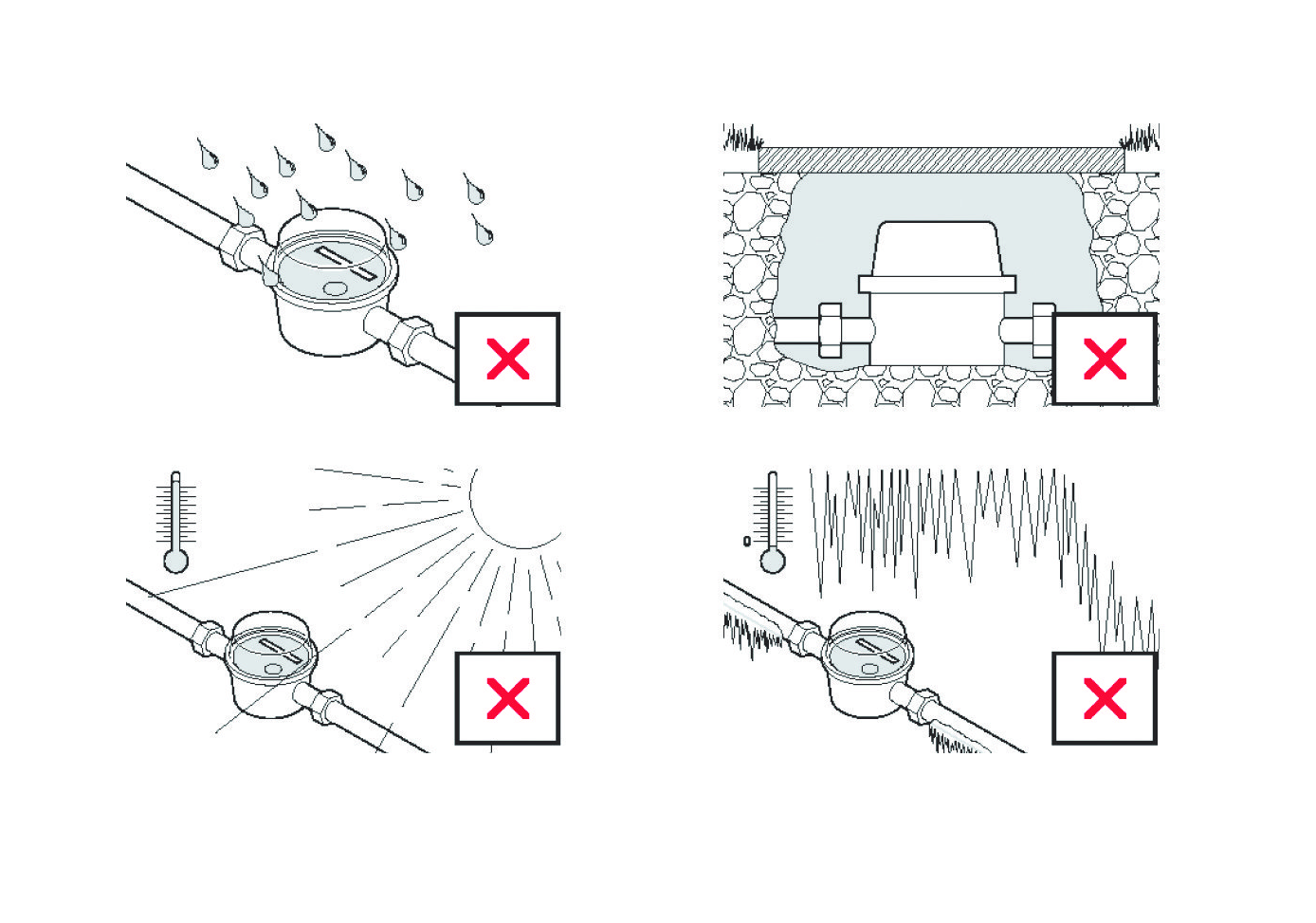 0