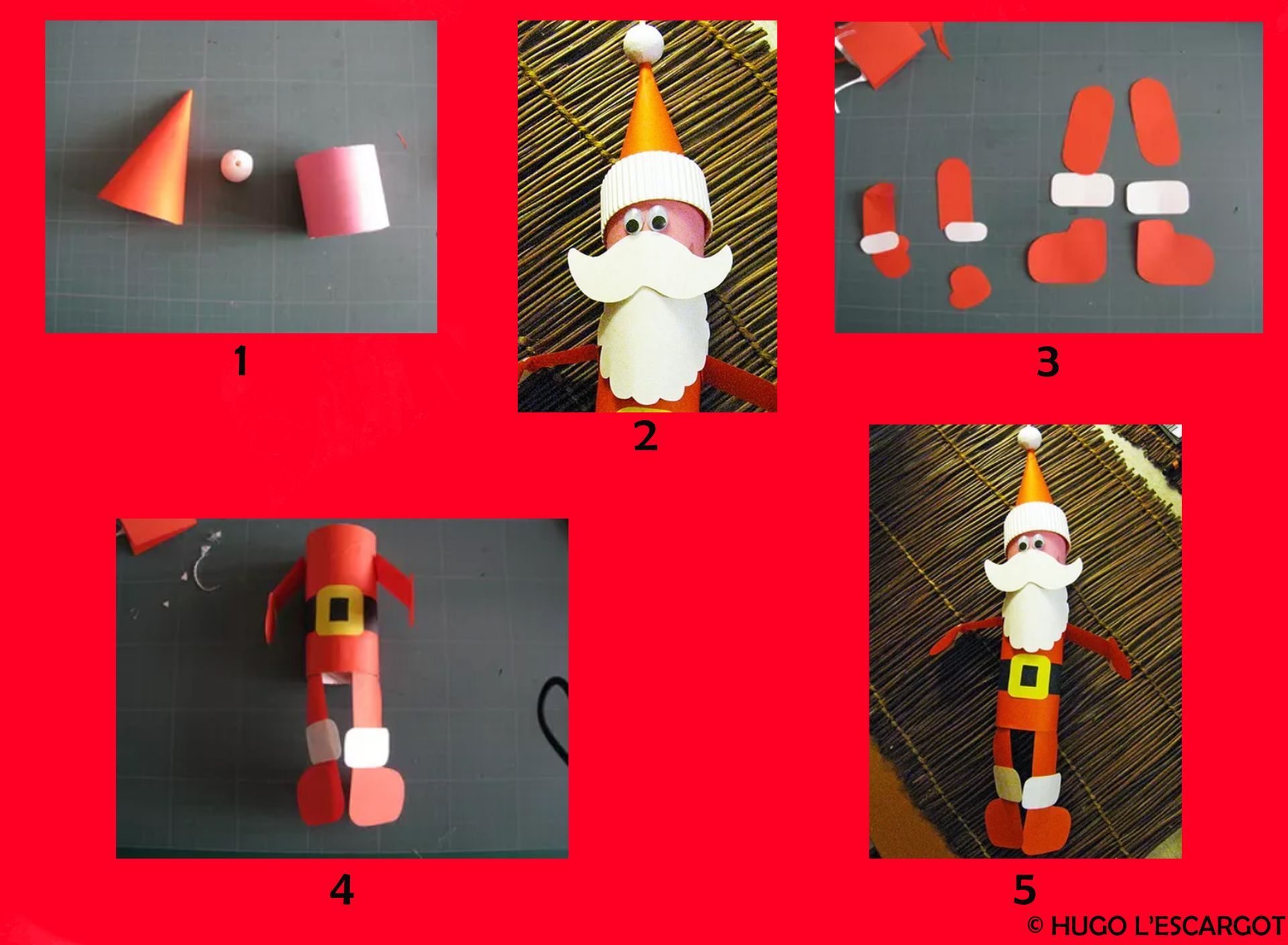 1

2

3

4

5

© HUGO L'ESCARGOT