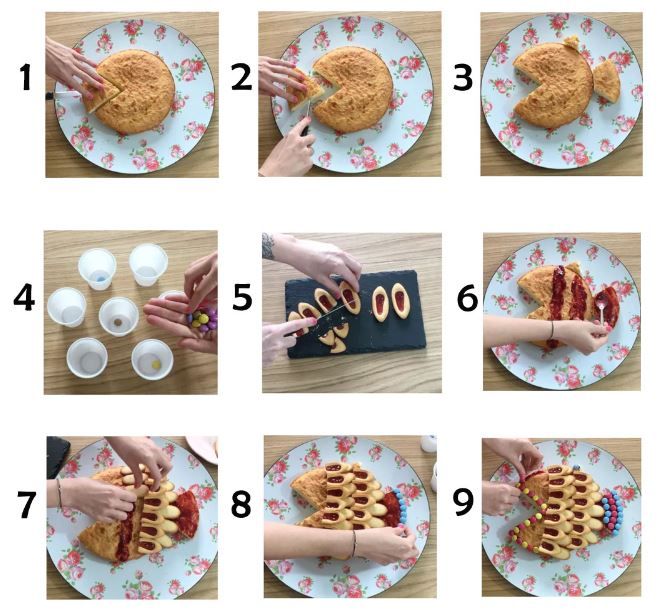 1
2
3
4
5
6
7
8
9