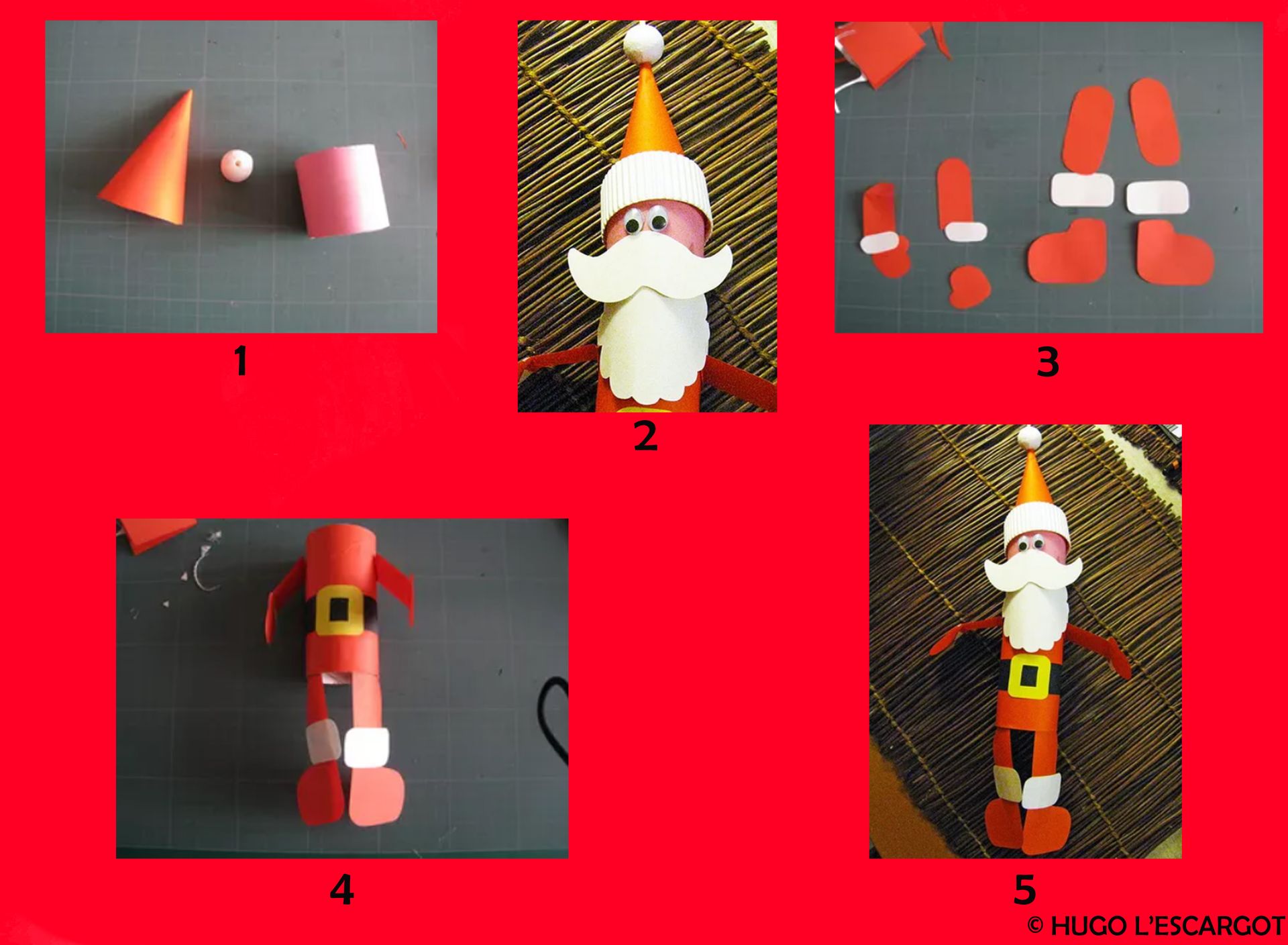 1

2

3

4

5

© HUGO L'ESCARGOT