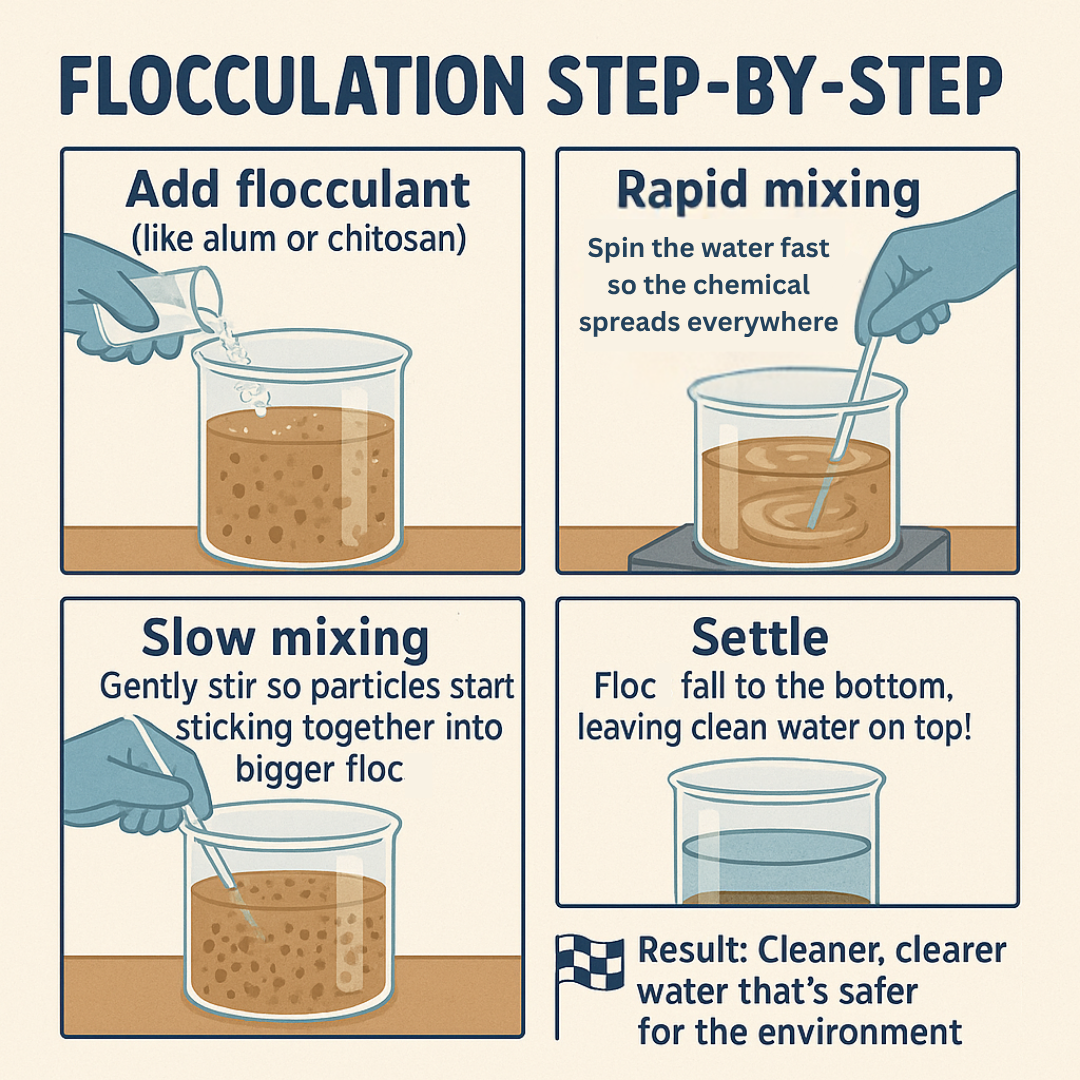 FLOCCULATION STEP-BY-STEP

Add flocculant
(like alum or chitosan)

Rapid mixing
Spin the water fast so the chemical spreads everywhere

Slow mixing
Gently stir so particles start sticking together into bigger floc

Settle
Floc fall to the bottom, leaving clean water on top!

Result: Cleaner, clearer water that's safer for the environment