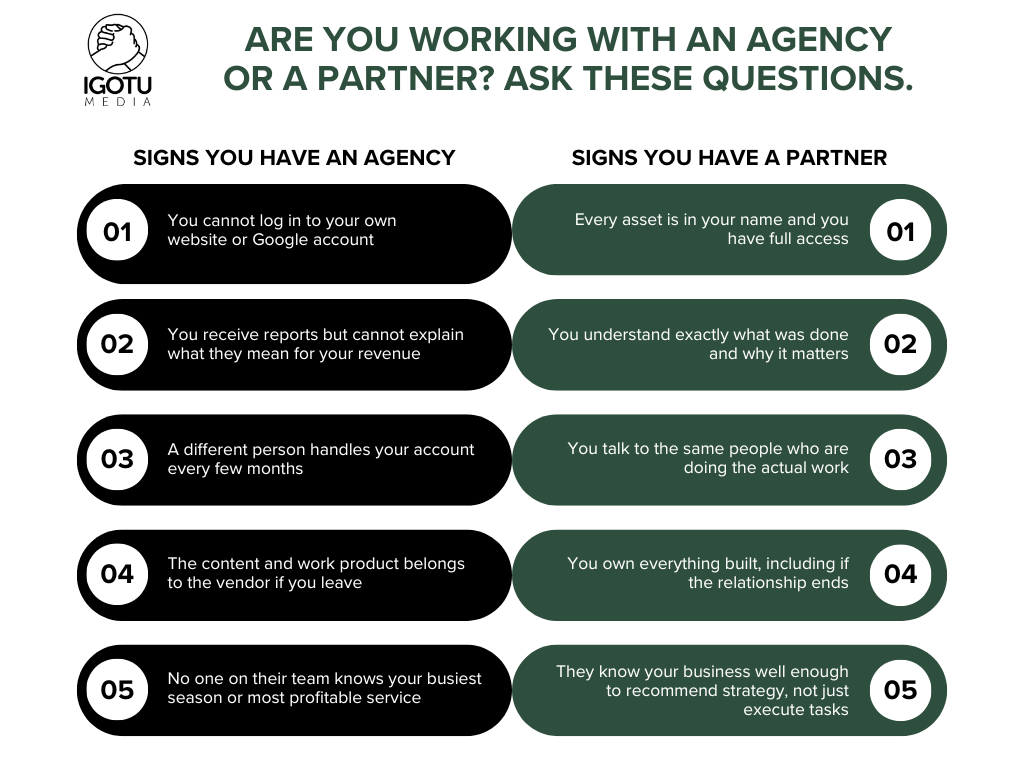 IGOTU
MEDIA

ARE YOU WORKING WITH AN AGENCY OR A PARTNER? ASK THESE QUESTIONS.

SIGNS YOU HAVE AN AGENCY

01 You cannot log in to your own website or Google account

02 You receive reports but cannot explain what they mean for your revenue

03 A different person handles your account every few months

04 The content and work product belongs to the vendor if you leave

05 No one on their team knows your busiest season or most profitable service

SIGNS YOU HAVE A PARTNER

Every asset is in your name and you have full access 01

You understand exactly what was done and why it matters 02

You talk to the same people who are doing the actual work 03

You own everything built, including if the relationship ends 04

They know your business well enough to recommend strategy, not just execute tasks 05