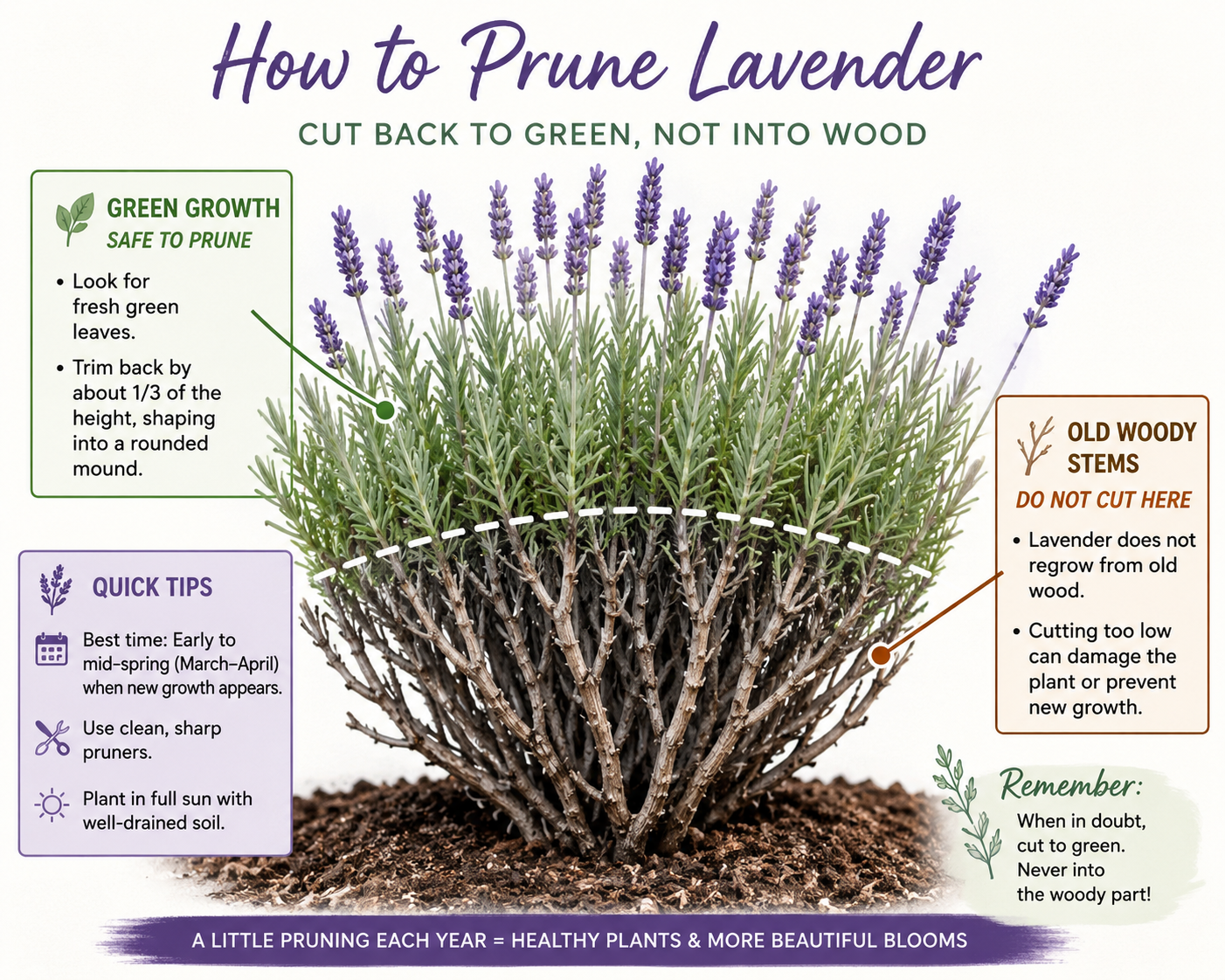 How to Prune Lavender

CUT BACK TO GREEN, NOT INTO WOOD

GREEN GROWTH
SAFE TO PRUNE

• Look for fresh green leaves.
• Trim back by about 1/3 of the height, shaping into a rounded mound.

QUICK TIPS

Best time: Early to mid-spring (March–April) when new growth appears.

Use clean, sharp pruners.

Plant in full sun with well-drained soil.

OLD WOODY STEMS
DO NOT CUT HERE

• Lavender does not regrow from old wood.
• Cutting too low can damage the plant or prevent new growth.

Remember:
When in doubt, cut to green. Never into the woody part!

A LITTLE PRUNING EACH YEAR = HEALTHY PLANTS & MORE BEAUTIFUL BLOOMS