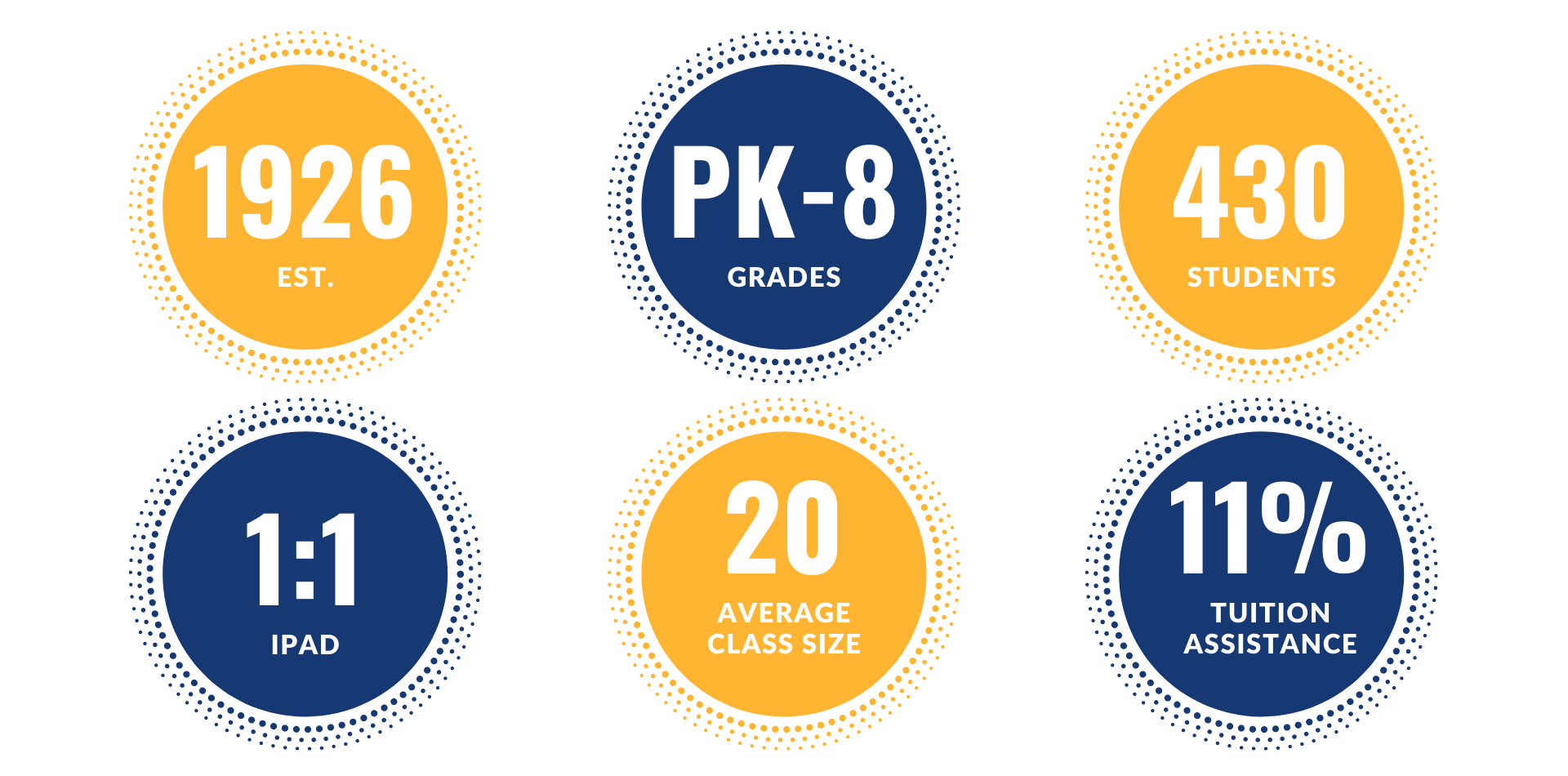 1926
EST.

PK-8
GRADES

430
STUDENTS

1:1
IPAD

20
AVERAGE
CLASS SIZE

11%
TUITION
ASSISTANCE