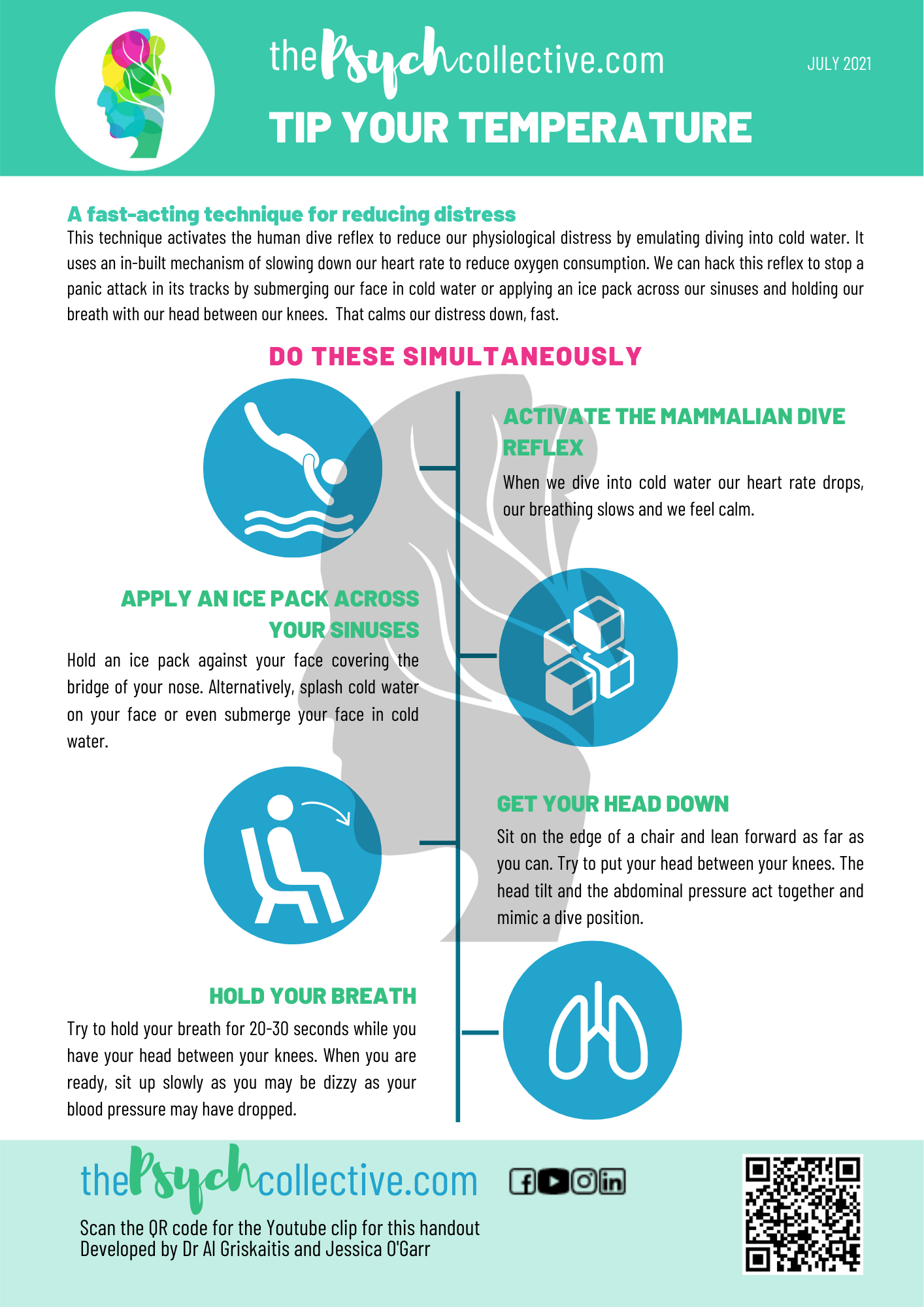 thePsychcollective.com

JULY 2021

TIP YOUR TEMPERATURE

A fast-acting technique for reducing distress

This technique activates the human dive reflex to reduce our physiological distress by emulating diving into cold water. It uses an in-built mechanism of slowing down our heart rate to reduce oxygen consumption. We can hack this reflex to stop a panic attack in its tracks by submerging our face in cold water or applying an ice pack across our sinuses and holding our breath with our head between our knees. That calms our distress down, fast.

DO THESE SIMULTANEOUSLY

ACTIVATE THE MAMMALIAN DIVE REFLEX

When we dive into cold water our heart rate drops, our breathing slows and we feel calm.

APPLY AN ICE PACK ACROSS YOUR SINUSES

Hold an ice pack against your face covering the bridge of your nose. Alternatively, splash cold water on your face or even submerge your face in cold water.

GET YOUR HEAD DOWN

Sit on the edge of a chair and lean forward as far as you can. Try to put your head between your knees. The head tilt and the abdominal pressure act together and mimic a dive position.

HOLD YOUR BREATH

Try to hold your breath for 20-30 seconds while you have your head between your knees. When you are ready, sit up slowly as you may be dizzy as your blood pressure may have dropped.

thePsychcollective.com

Scan the QR code for the Youtube clip for this handout
Developed by Dr Al Griskaitis and Jessica O'Garr