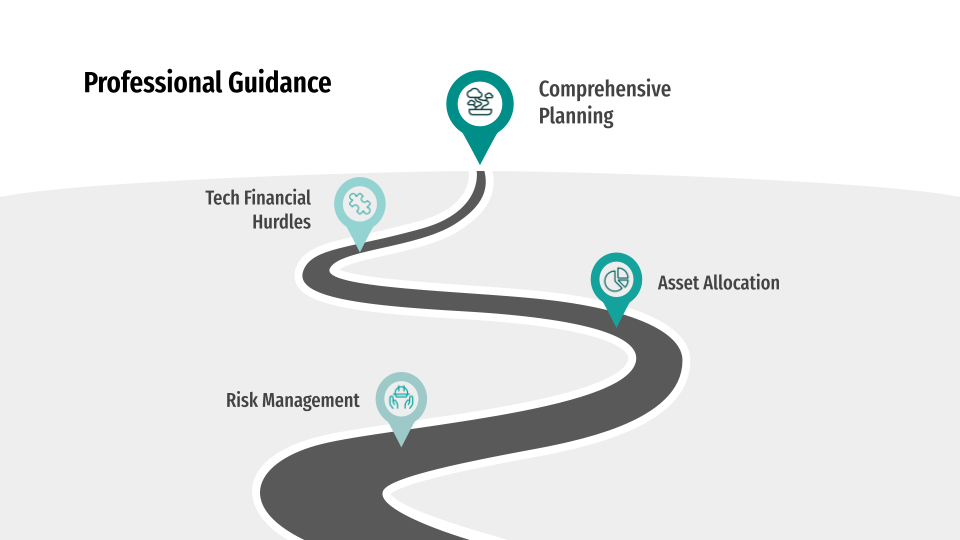 Professional Guidance

Comprehensive Planning

Tech Financial Hurdles

Asset Allocation

Risk Management