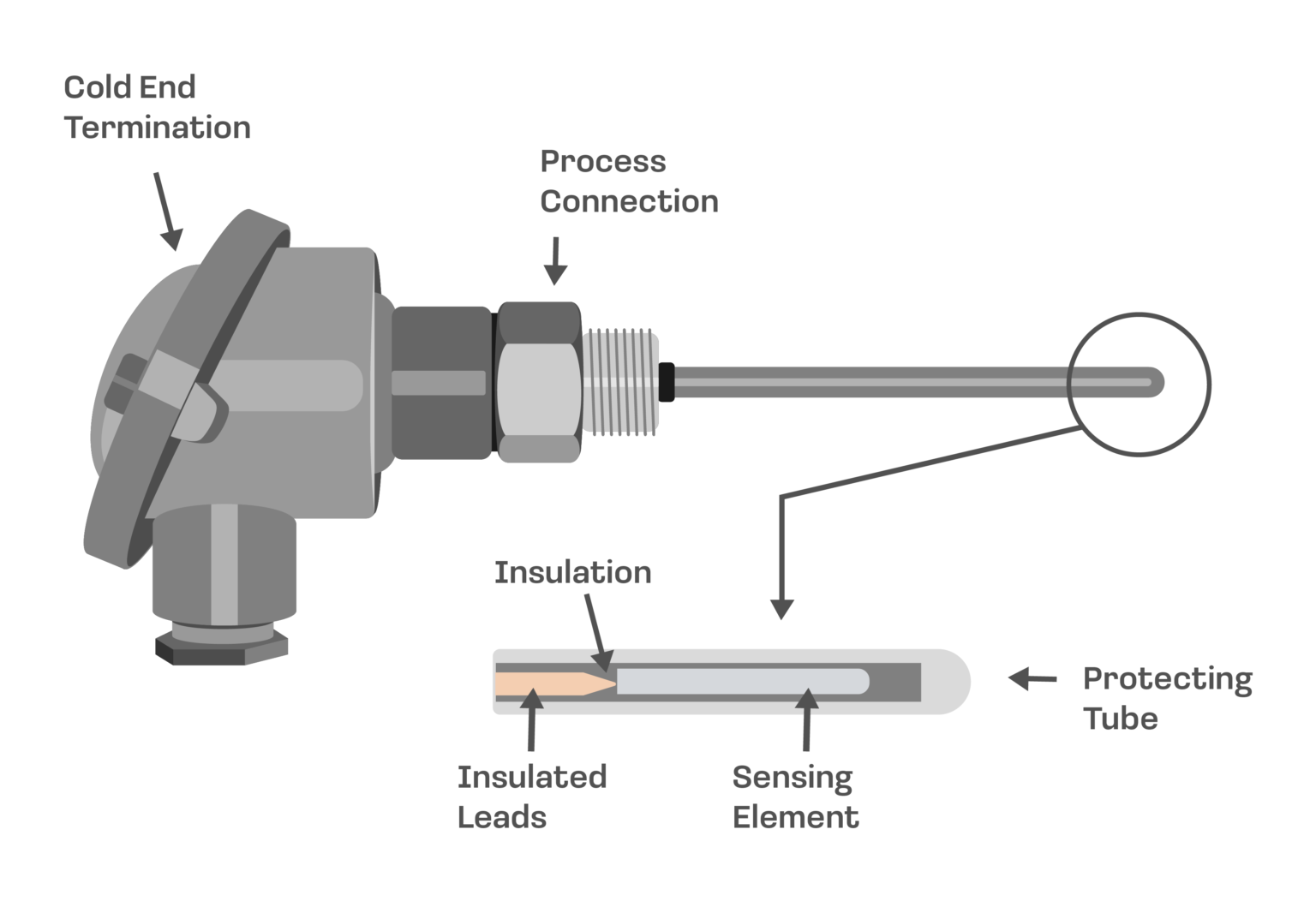 Cold End Termination

Process Connection

Insulation

Protecting Tube

Insulated Leads

Sensing Element