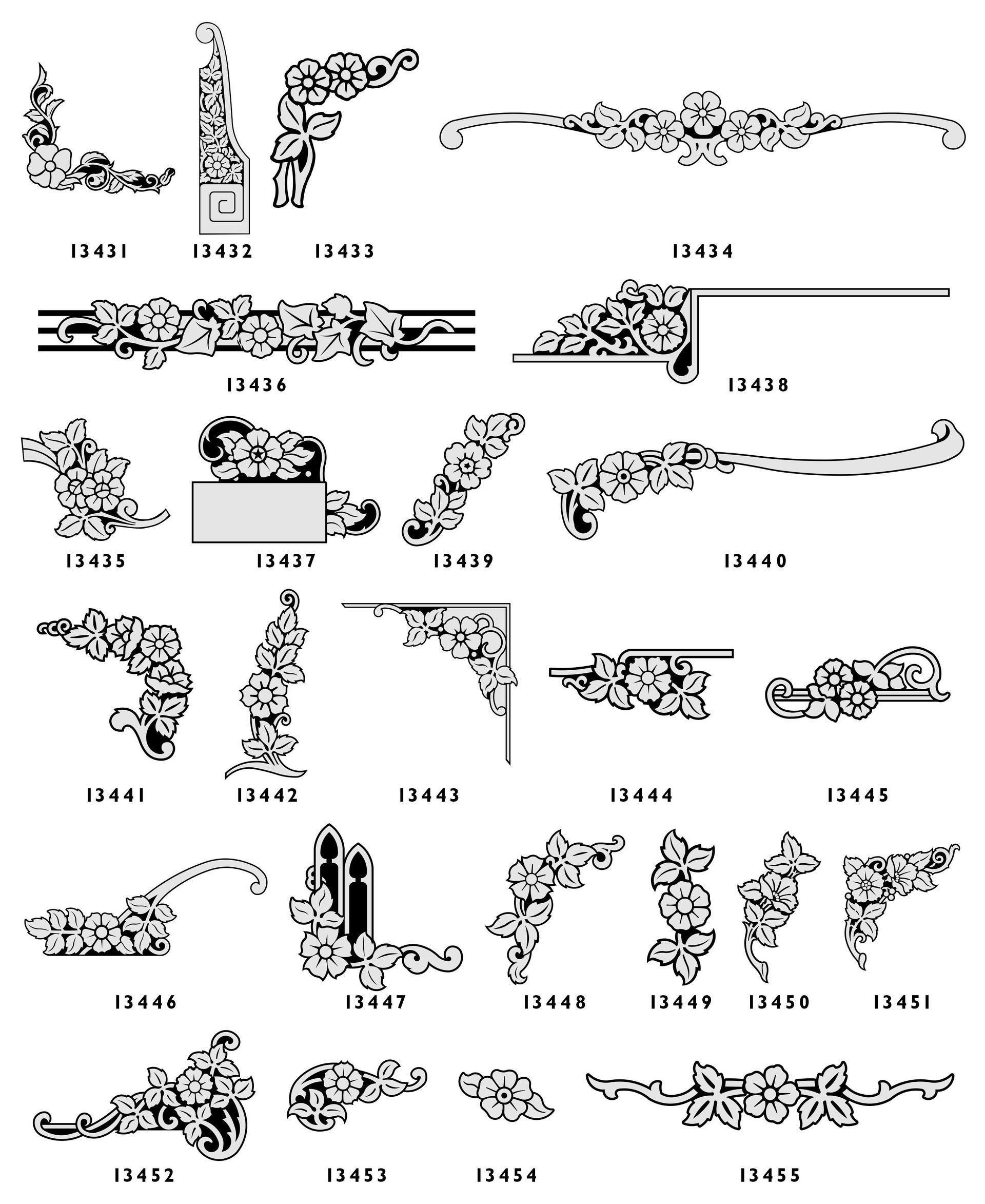 13431 13432 13433 13434

13436 13438

13435 13437 13439 13440

13441 13442 13443 13444 13445

13446 13447 13448 13449 13450 13451

13452 13453 13454 13455