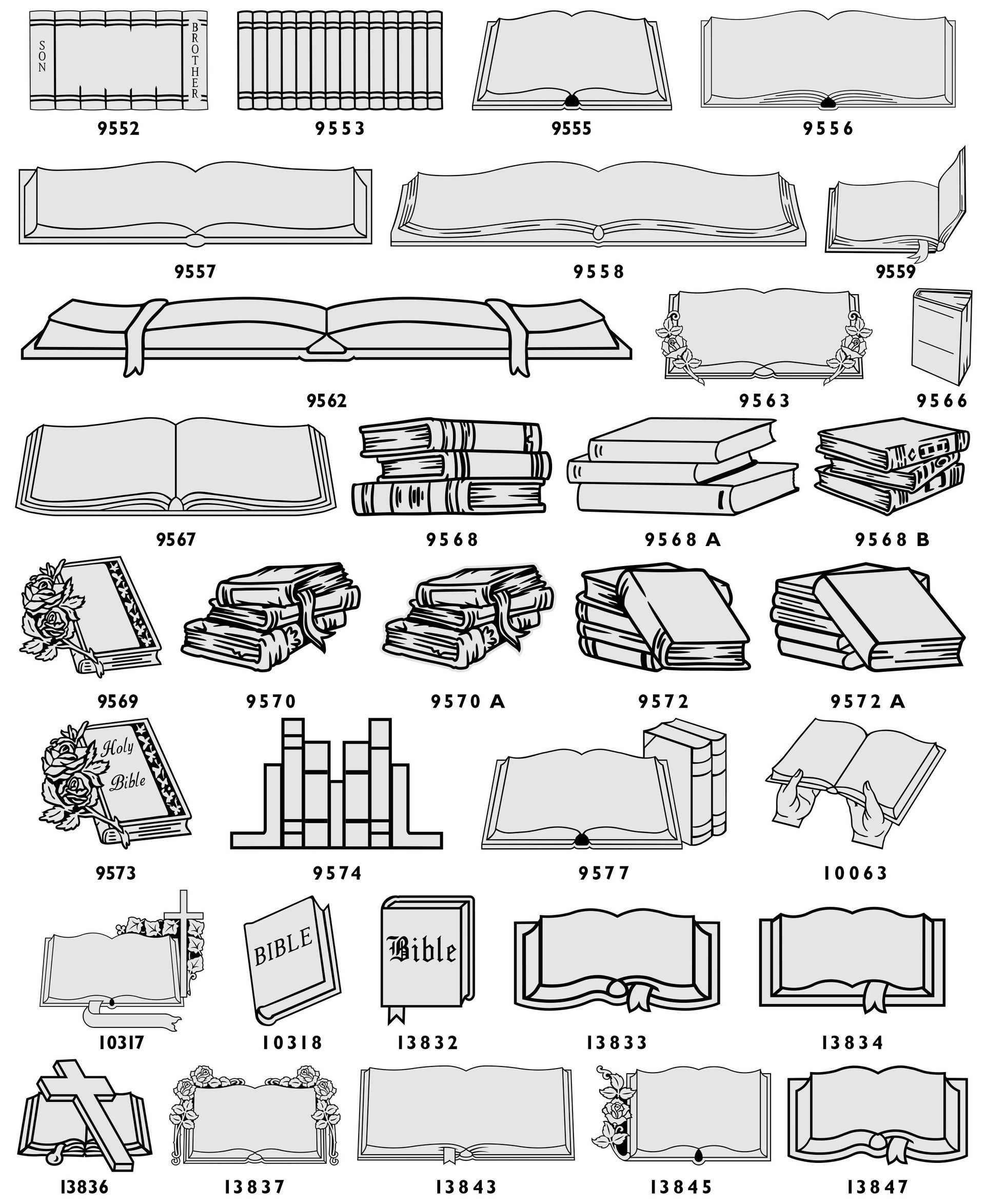 SON
BROTHER
9552
9553
9555
9556
9557
9558
9559
9562
9563
9566
9567
9568
9568 A
9568 B
9569
9570
9570 A
9572
9572 A
Holy Bible
9573
9574
9577
10063
10317
BIBLE
10318
Bible
13832
13833
13834
13836
13837
13843
13845
13847