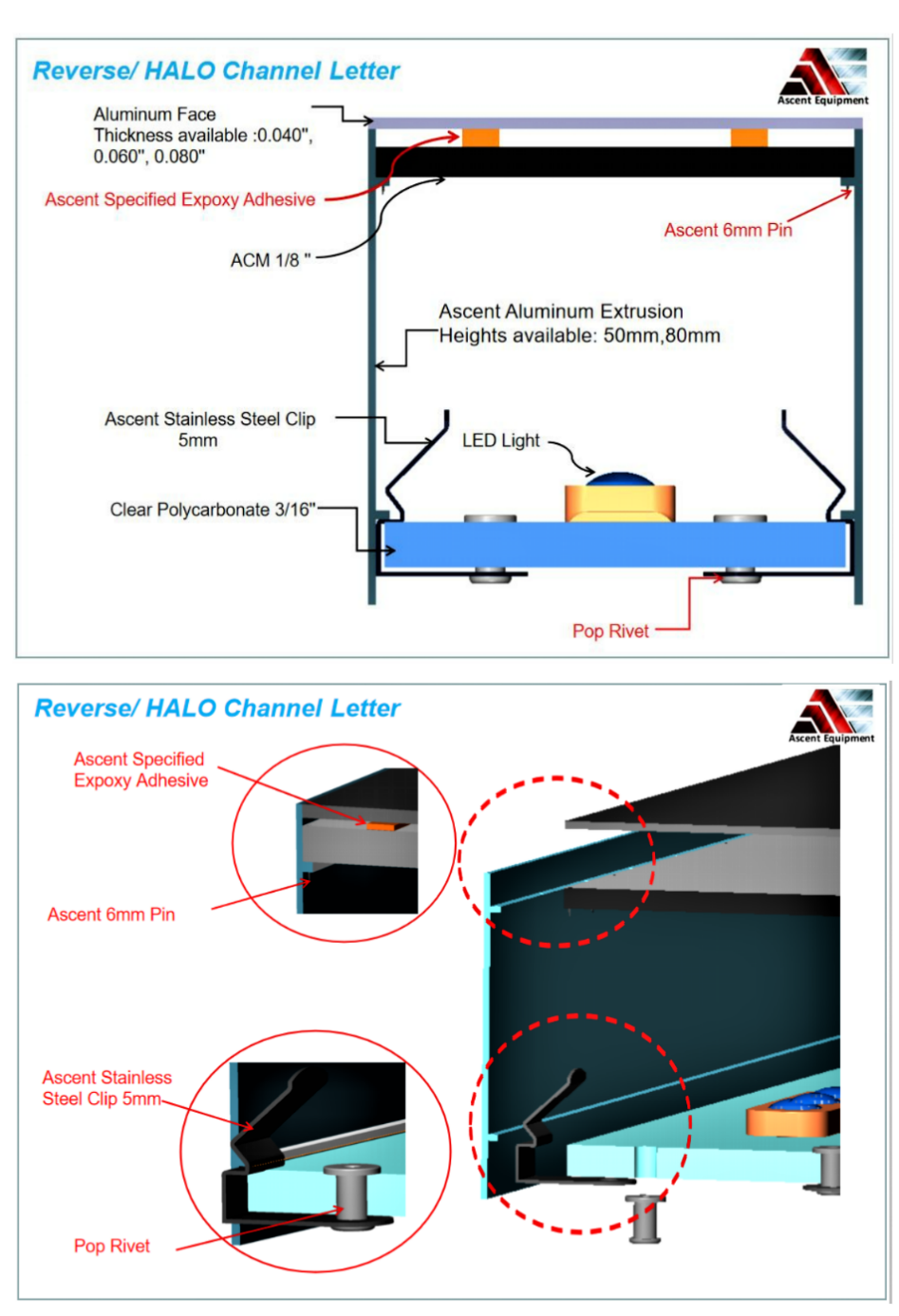 Reverse/ HALO Channel Letter

Ascent Equipment

Aluminum Face
Thickness available :0.040", 0.060", 0.080"

Ascent Specified Expoxy Adhesive

Ascent 6mm Pin

ACM 1/8 "

Ascent Aluminum Extrusion
Heights available: 50mm,80mm

Ascent Stainless Steel Clip
5mm

LED Light

Clear Polycarbonate 3/16"

Pop Rivet

Reverse/ HALO Channel Letter

Ascent Equipment

Ascent Specified
Expoxy Adhesive

Ascent 6mm Pin

Ascent Stainless
Steel Clip 5mm

Pop Rivet