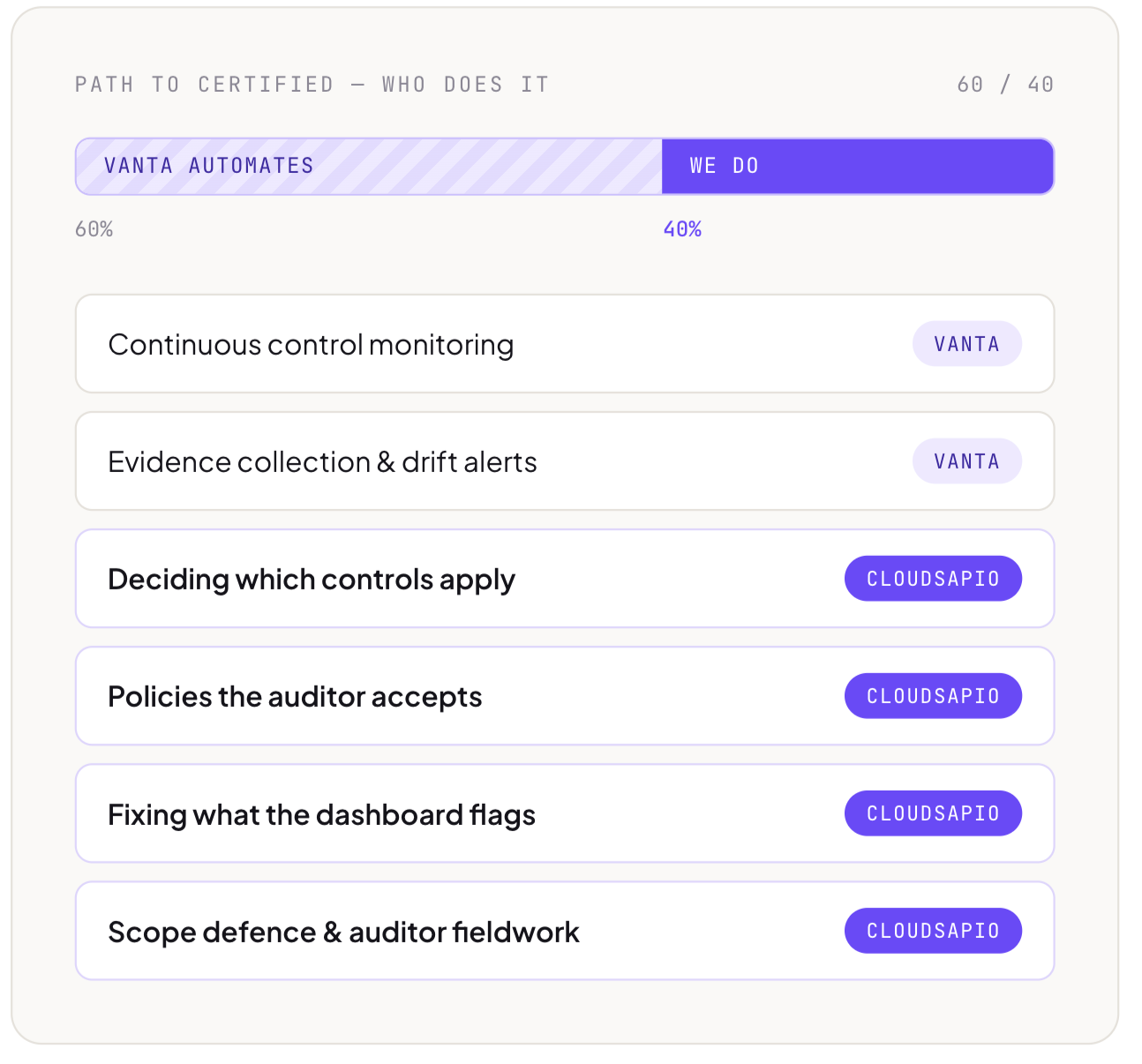 PATH TO CERTIFIED — WHO DOES IT

60 / 40

VANTA AUTOMATES

WE DO

60%

40%

Continuous control monitoring

VANTA

Evidence collection & drift alerts

VANTA

Deciding which controls apply

CLOUDSAPIO

Policies the auditor accepts

CLOUDSAPIO

Fixing what the dashboard flags

CLOUDSAPIO

Scope defence & auditor fieldwork

CLOUDSAPIO