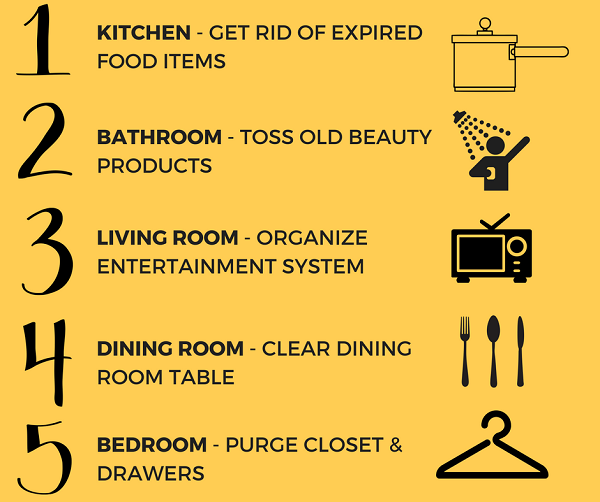 1 KITCHEN - GET RID OF EXPIRED FOOD ITEMS

2 BATHROOM - TOSS OLD BEAUTY PRODUCTS

3 LIVING ROOM - ORGANIZE ENTERTAINMENT SYSTEM

4 DINING ROOM - CLEAR DINING ROOM TABLE

5 BEDROOM - PURGE CLOSET & DRAWERS