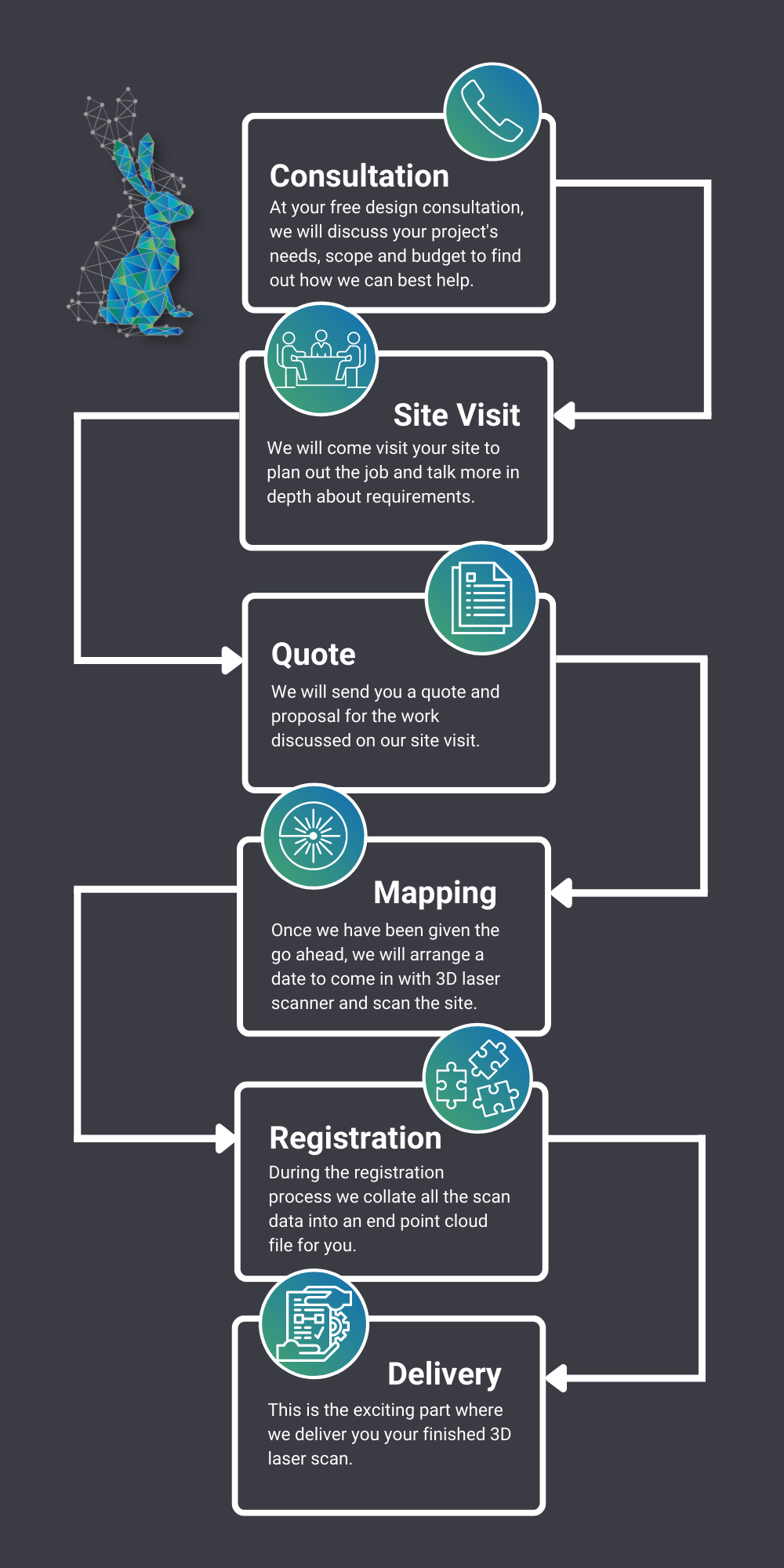 Consultation
At your free design consultation, we will discuss your project's needs, scope and budget to find out how we can best help.

Site Visit
We will come visit your site to plan out the job and talk more in depth about requirements.

Quote
We will send you a quote and proposal for the work discussed on our site visit.

Mapping
Once we have been given the go ahead, we will arrange a date to come in with 3D laser scanner and scan the site.

Registration
During the registration process we collate all the scan data into an end point cloud file for you.

Delivery
This is the exciting part where we deliver you your finished 3D laser scan.