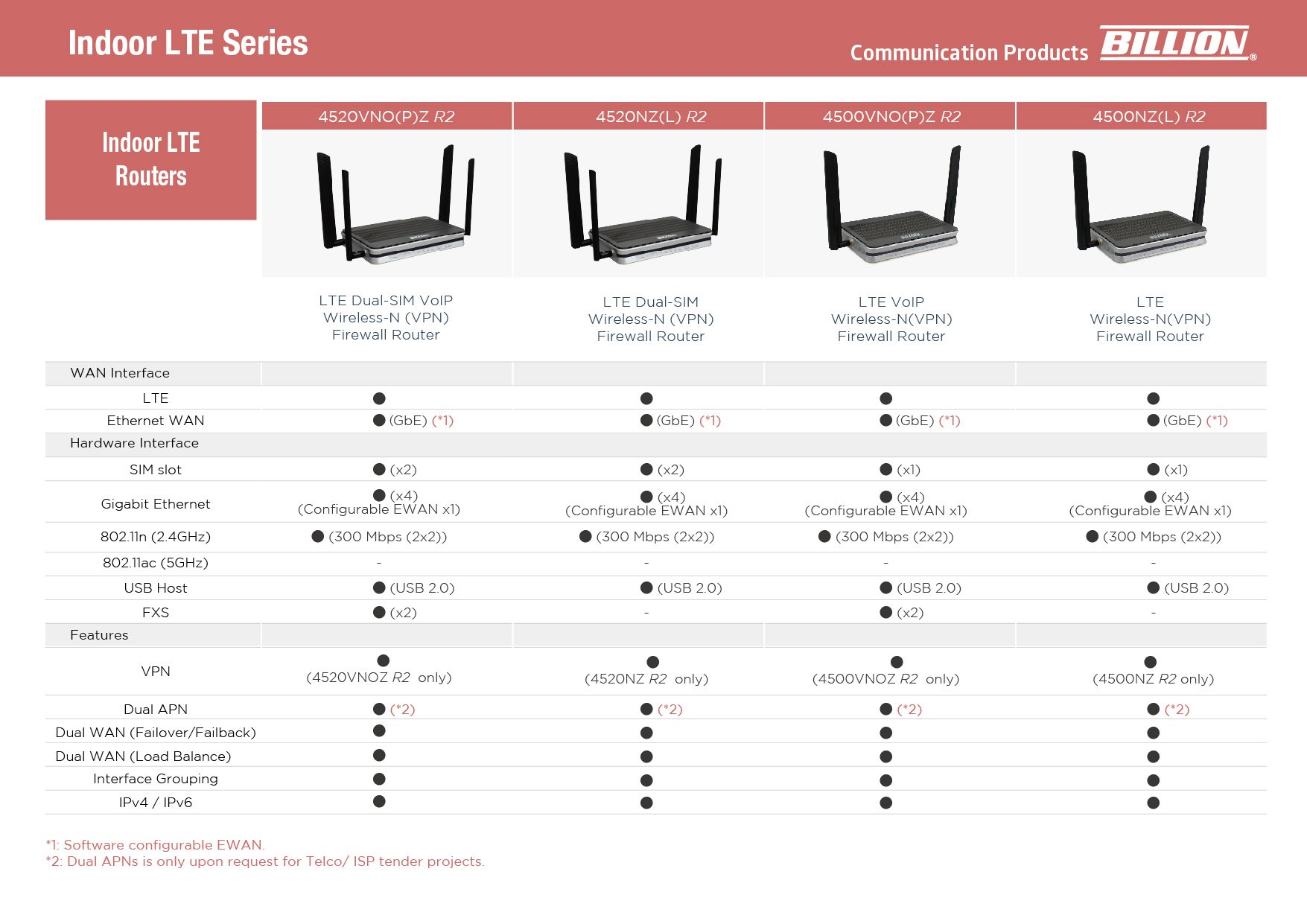 Indoor LTE Series

Communication Products BILLION®

| Indoor LTE Routers | 4520VNO(P)Z R2 | 4520NZ(L) R2 | 4500VNO(P)Z R2 | 4500NZ(L) R2 |
|---|---|---|---|---|
| | LTE Dual-SIM VoIP Wireless-N (VPN) Firewall Router | LTE Dual-SIM Wireless-N (VPN) Firewall Router | LTE VoIP Wireless-N(VPN) Firewall Router | LTE Wireless-N(VPN) Firewall Router |
| WAN Interface | | | | |
| LTE | ● | ● | ● | ● |
| Ethernet WAN | ● (GbE) (*1) | ● (GbE) (*1) | ● (GbE) (*1) | ● (GbE) (*1) |
| Hardware Interface | | | | |
| SIM slot | ● (x2) | ● (x2) | ● (x1) | ● (x1) |
| Gigabit Ethernet | ● (x4) (Configurable EWAN x1) | ● (x4) (Configurable EWAN x1) | ● (x4) (Configurable EWAN x1) | ● (x4) (Configurable EWAN x1) |
| 802.11n (2.4GHz) | ● (300 Mbps (2x2)) | ● (300 Mbps (2x2)) | ● (300 Mbps (2x2)) | ● (300 Mbps (2x2)) |
| 802.11ac (5GHz) | - | - | - | - |
| USB Host | ● (USB 2.0) | ● (USB 2.0) | ● (USB 2.0) | ● (USB 2.0) |
| FXS | ● (x2) | - | ● (x2) | - |
| Features | | | | |
| VPN | ● (4520VNOZ R2 only) | ● (4520NZ R2 only) | ● (4500VNOZ R2 only) | ● (4500NZ R2 only) |
| Dual APN | ● (*2) | ● (*2) | ● (*2) | ● (*2) |
| Dual WAN (Failover/Failback) | ● | ● | ● | ● |
| Dual WAN (Load Balance) | ● | ● | ● | ● |
| Interface Grouping | ● | ● | ● | ● |
| IPv4 / IPv6 | ● | ● | ● | ● |

*1: Software configurable EWAN.
*2: Dual APNs is only upon request for Telco/ ISP tender projects.