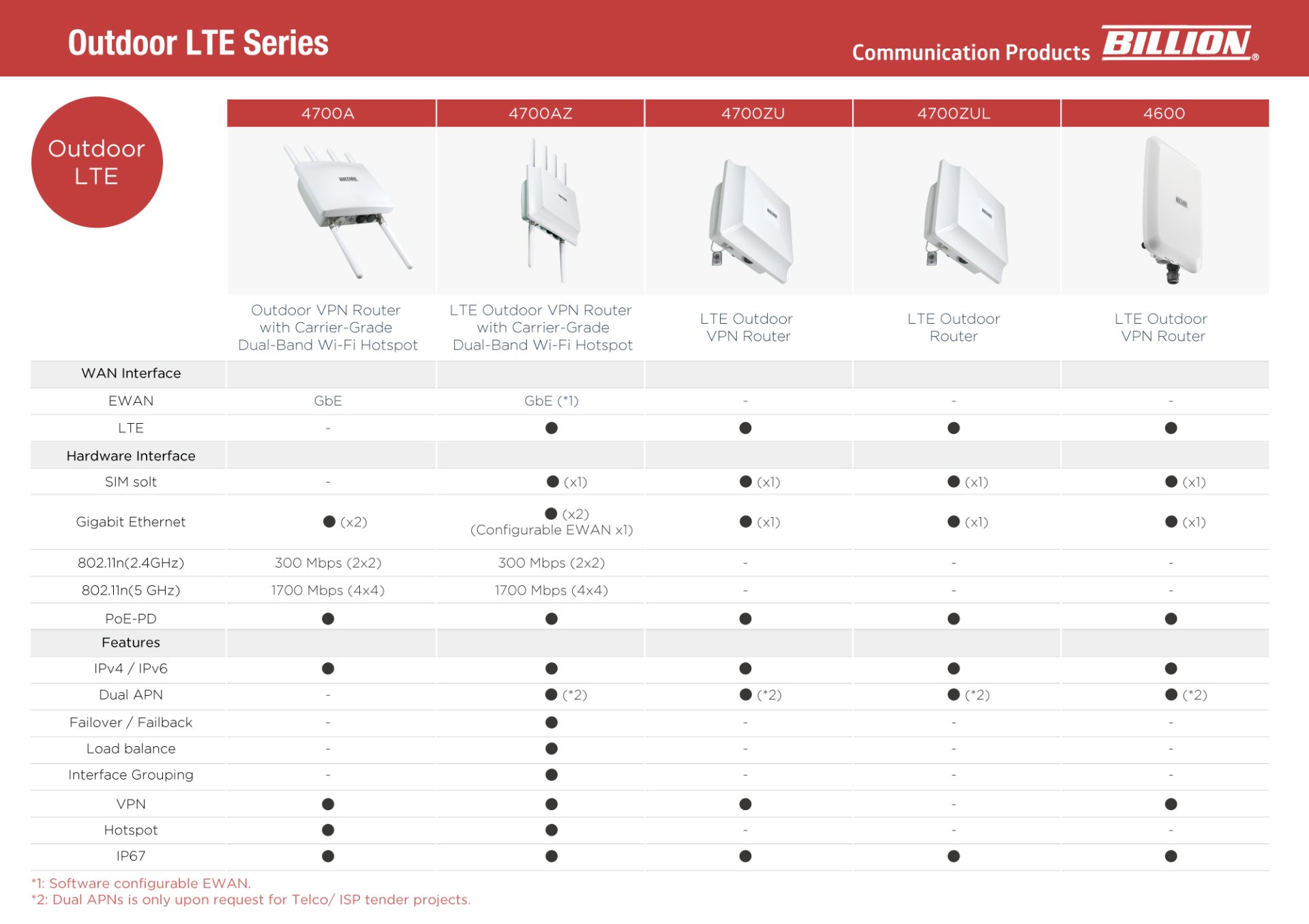 Outdoor LTE Series

Communication Products BILLION®

Outdoor LTE

| | 4700A | 4700AZ | 4700ZU | 4700ZUL | 4600 |
|---|---|---|---|---|---|
| | Outdoor VPN Router with Carrier-Grade Dual-Band Wi-Fi Hotspot | LTE Outdoor VPN Router with Carrier-Grade Dual-Band Wi-Fi Hotspot | LTE Outdoor VPN Router | LTE Outdoor Router | LTE Outdoor VPN Router |
| WAN Interface | | | | | |
| EWAN | GbE | GbE (*1) | - | - | - |
| LTE | - | ● | ● | ● | ● |
| Hardware Interface | | | | | |
| SIM solt | - | ● (x1) | ● (x1) | ● (x1) | ● (x1) |
| Gigabit Ethernet | ● (x2) | ● (x2) (Configurable EWAN x1) | ● (x1) | ● (x1) | ● (x1) |
| 802.11n(2.4GHz) | 300 Mbps (2x2) | 300 Mbps (2x2) | - | - | - |
| 802.11n(5 GHz) | 1700 Mbps (4x4) | 1700 Mbps (4x4) | - | - | - |
| PoE-PD | ● | ● | ● | ● | ● |
| Features | | | | | |
| IPv4 / IPv6 | ● | ● | ● | ● | ● |
| Dual APN | - | ● (*2) | ● (*2) | ● (*2) | ● (*2) |
| Failover / Failback | - | ● | - | - | - |
| Load balance | - | ● | - | - | - |
| Interface Grouping | - | ● | - | - | - |
| VPN | ● | ● | ● | - | ● |
| Hotspot | ● | ● | - | - | - |
| IP67 | ● | ● | ● | ● | ● |

*1: Software configurable EWAN.
*2: Dual APNs is only upon request for Telco/ ISP tender projects.