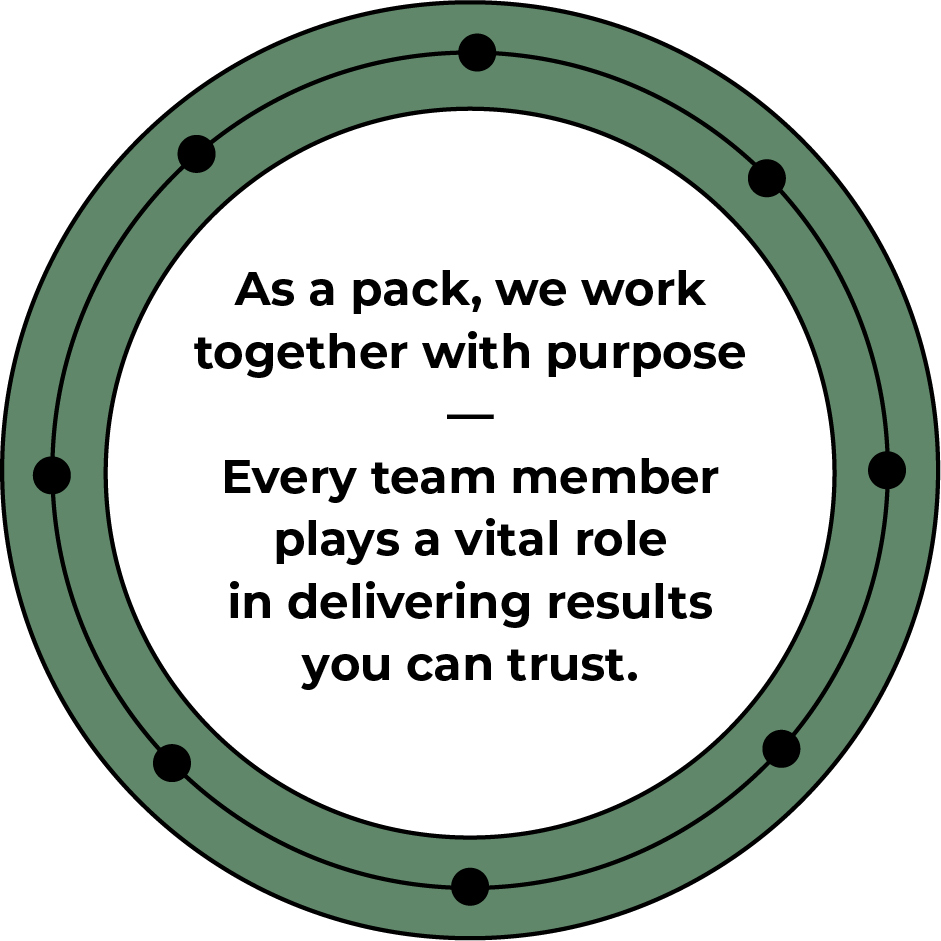 As a pack, we work together with purpose

—

Every team member plays a vital role in delivering results you can trust.