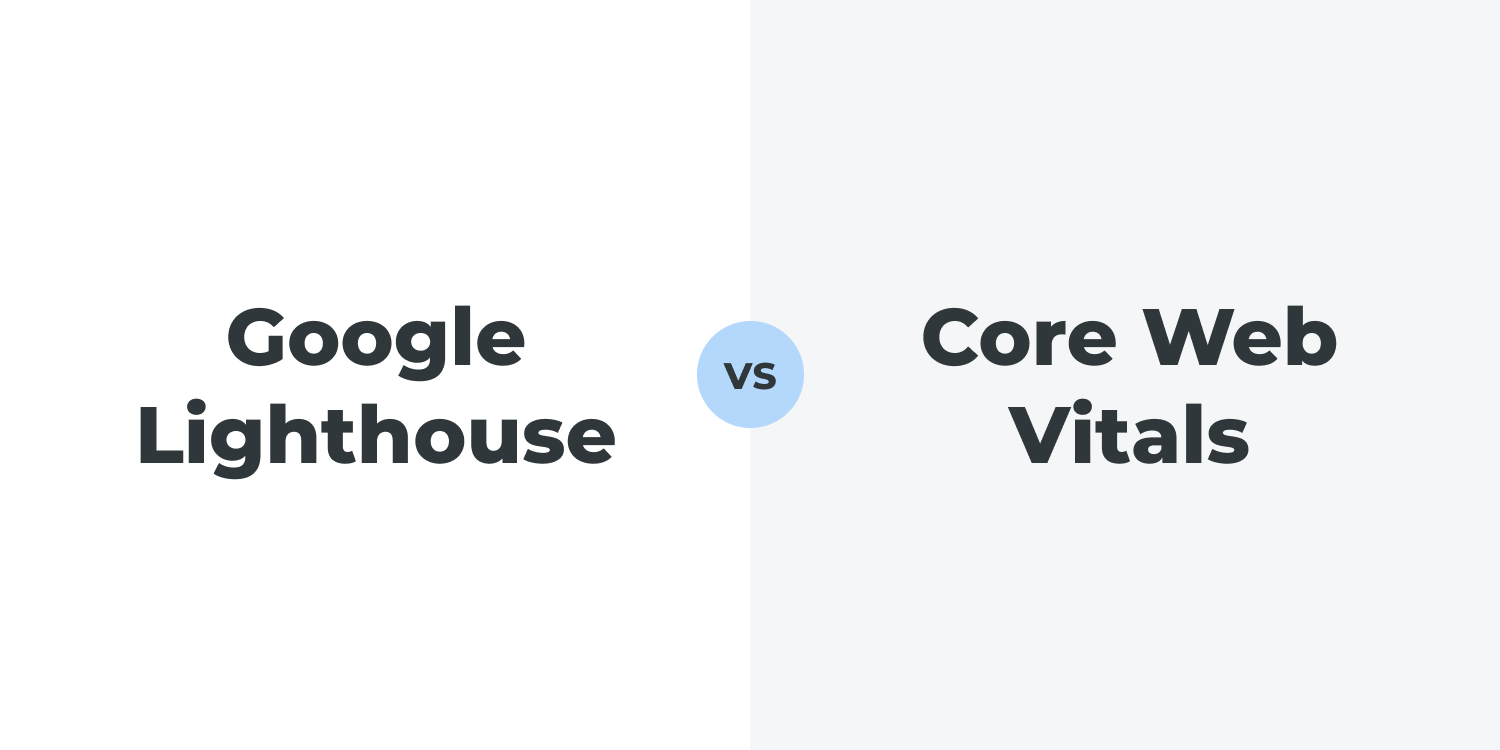 Google Lighthouse

vs

Core Web Vitals