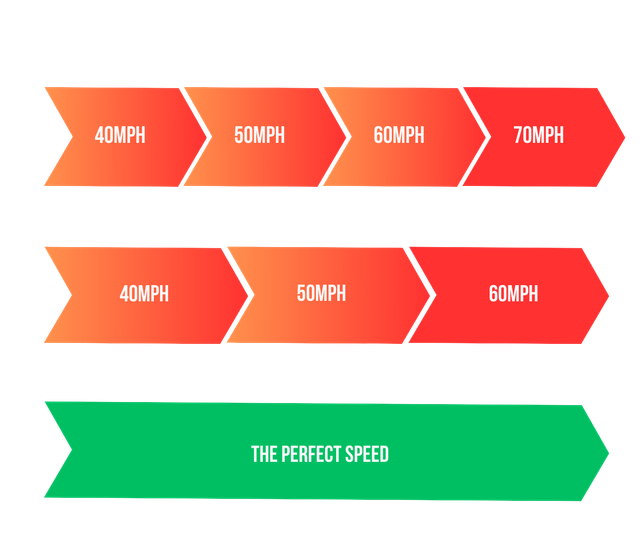 40MPH 50MPH 60MPH 70MPH

40MPH 50MPH 60MPH

THE PERFECT SPEED