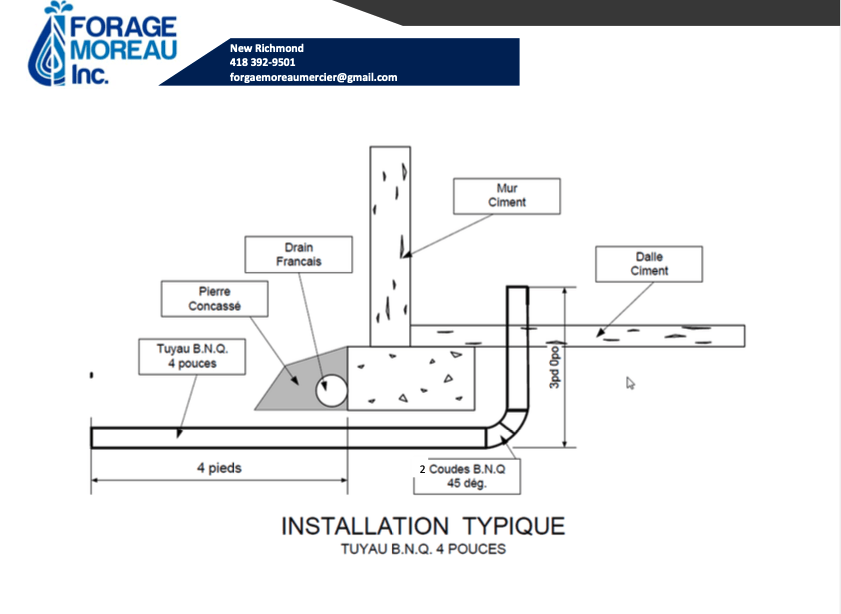 FORAGE MOREAU Inc.

New Richmond
418 392-9501
forgaemoreaumercier@gmail.com

Mur Ciment

Drain Francais

Dalle Ciment

Pierre Concassé

Tuyau B.N.Q. 4 pouces

3pd 0po

4 pieds

2 Coudes B.N.Q 45 dég.

INSTALLATION TYPIQUE
TUYAU B.N.Q. 4 POUCES