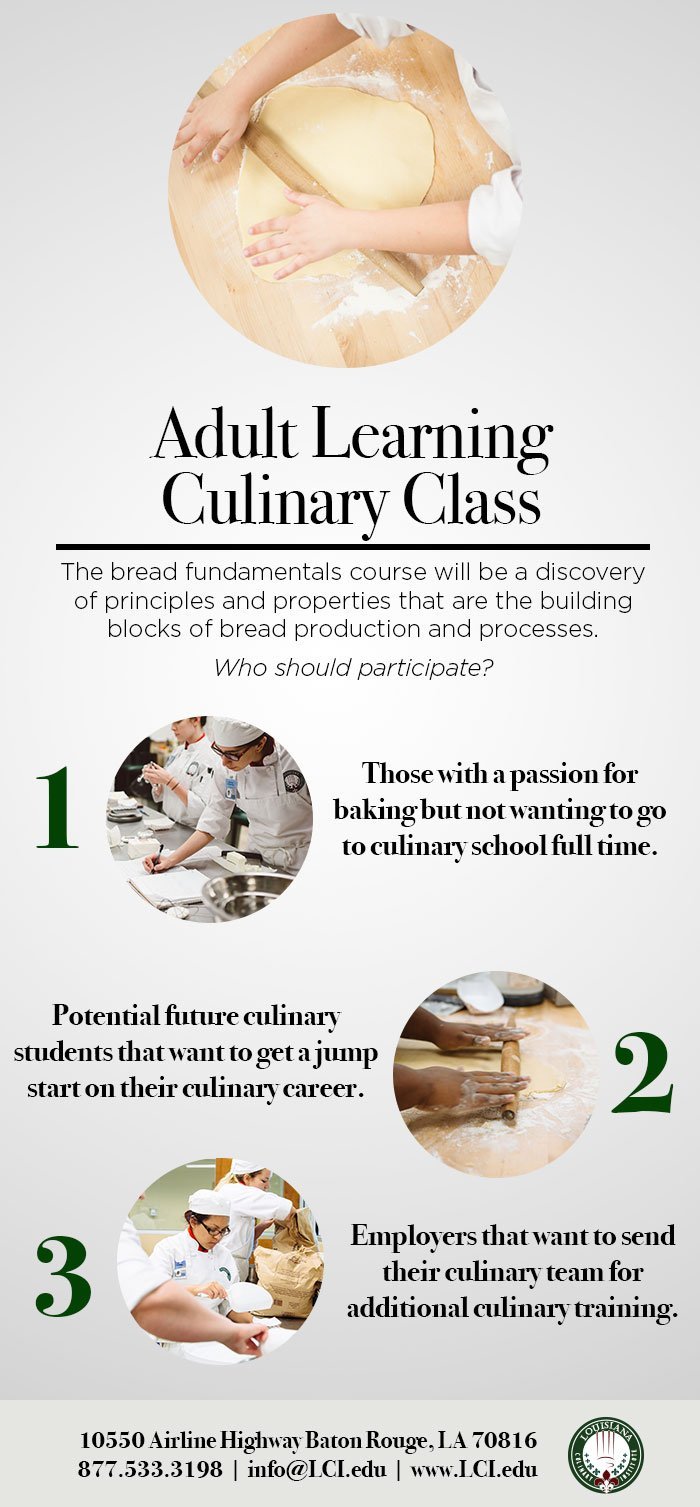 Adult Learning Culinary Class

The bread fundamentals course will be a discovery of principles and properties that are the building blocks of bread production and processes.

Who should participate?

1

Those with a passion for baking but not wanting to go to culinary school full time.

Potential future culinary students that want to get a jump start on their culinary career.

2

3

Employers that want to send their culinary team for additional culinary training.

10550 Airline Highway Baton Rouge, LA 70816
877.533.3198 | info@LCI.edu | www.LCI.edu

LOUISIANA CULINARY INSTITUTE