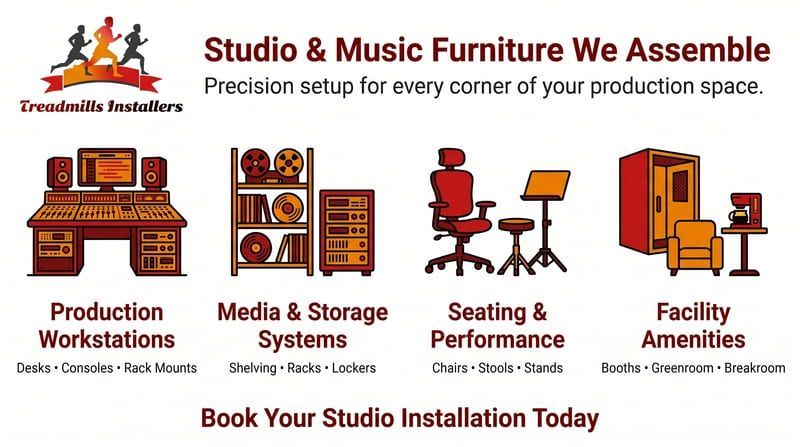 Treadmills Installers

Studio & Music Furniture We Assemble

Precision setup for every corner of your production space.

Production Workstations

Desks • Consoles • Rack Mounts

Media & Storage Systems

Shelving • Racks • Lockers

Seating & Performance

Chairs • Stools • Stands

Facility Amenities

Booths • Greenroom • Breakroom

Book Your Studio Installation Today