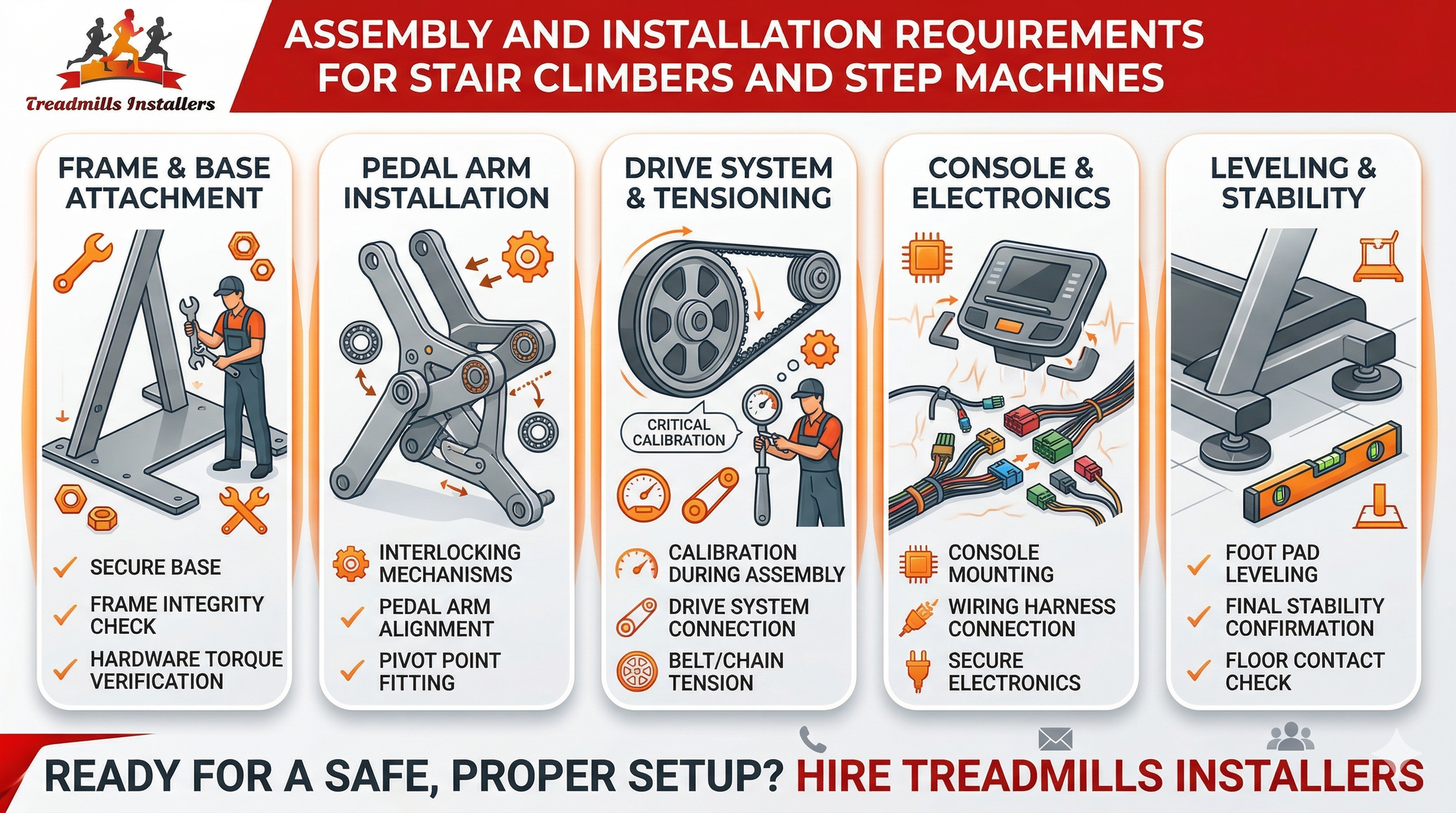 Treadmills Installers

ASSEMBLY AND INSTALLATION REQUIREMENTS FOR STAIR CLIMBERS AND STEP MACHINES

FRAME & BASE ATTACHMENT

SECURE BASE

FRAME INTEGRITY CHECK

HARDWARE TORQUE VERIFICATION

PEDAL ARM INSTALLATION

INTERLOCKING MECHANISMS

PEDAL ARM ALIGNMENT

PIVOT POINT FITTING

DRIVE SYSTEM & TENSIONING

CRITICAL CALIBRATION

CALIBRATION DURING ASSEMBLY

DRIVE SYSTEM CONNECTION

BELT/CHAIN TENSION

CONSOLE & ELECTRONICS

CONSOLE MOUNTING

WIRING HARNESS CONNECTION

SECURE ELECTRONICS

LEVELING & STABILITY

FOOT PAD LEVELING

FINAL STABILITY CONFIRMATION

FLOOR CONTACT CHECK

READY FOR A SAFE, PROPER SETUP? HIRE TREADMILLS INSTALLERS