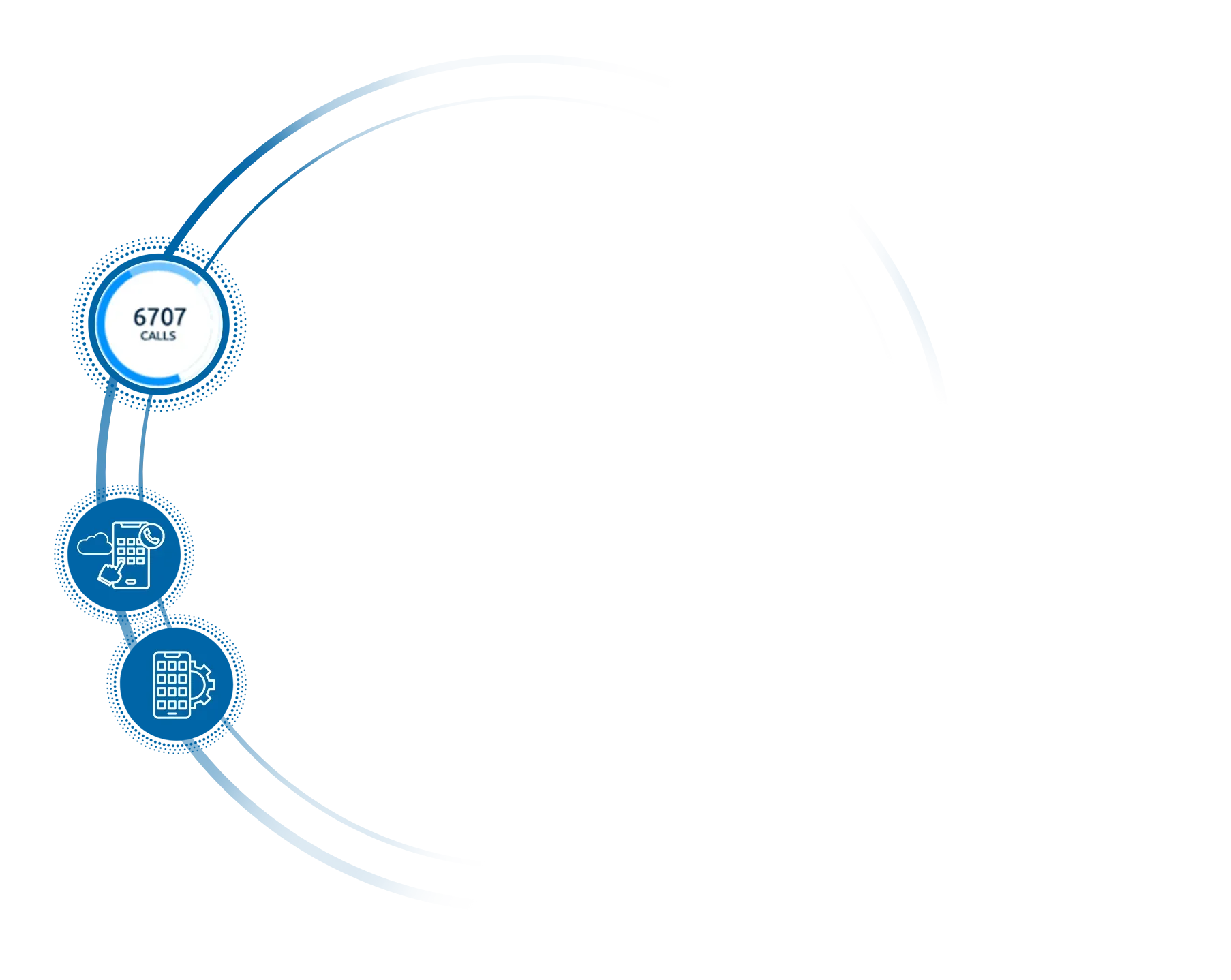 6707
CALLS