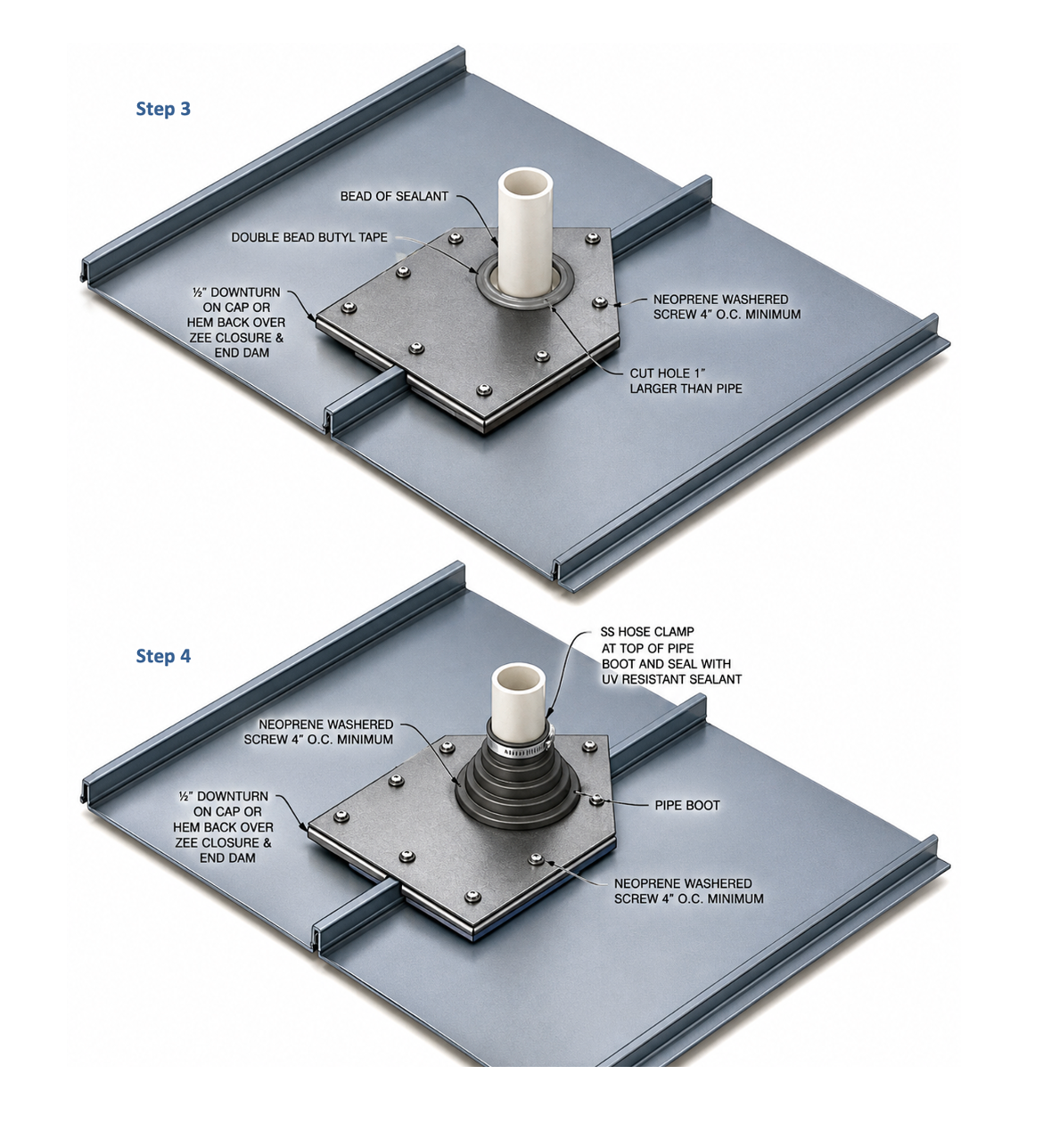 Step 3

BEAD OF SEALANT

DOUBLE BEAD BUTYL TAPE

½" DOWNTURN ON CAP OR HEM BACK OVER ZEE CLOSURE & END DAM

NEOPRENE WASHERED SCREW 4" O.C. MINIMUM

CUT HOLE 1" LARGER THAN PIPE

Step 4

SS HOSE CLAMP AT TOP OF PIPE BOOT AND SEAL WITH UV RESISTANT SEALANT

NEOPRENE WASHERED SCREW 4" O.C. MINIMUM

½" DOWNTURN ON CAP OR HEM BACK OVER ZEE CLOSURE & END DAM

PIPE BOOT

NEOPRENE WASHERED SCREW 4" O.C. MINIMUM