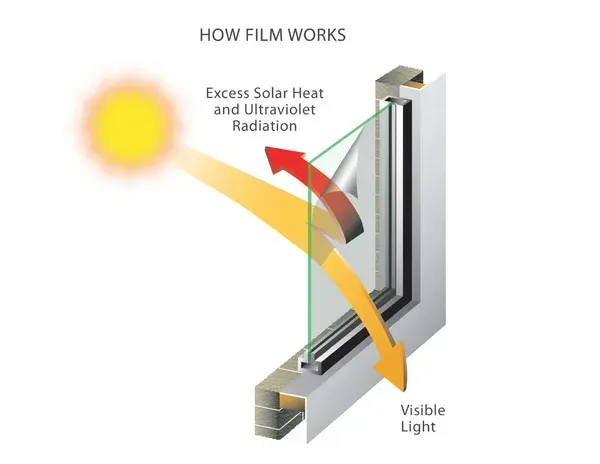 HOW FILM WORKS

Excess Solar Heat and Ultraviolet Radiation

Visible Light