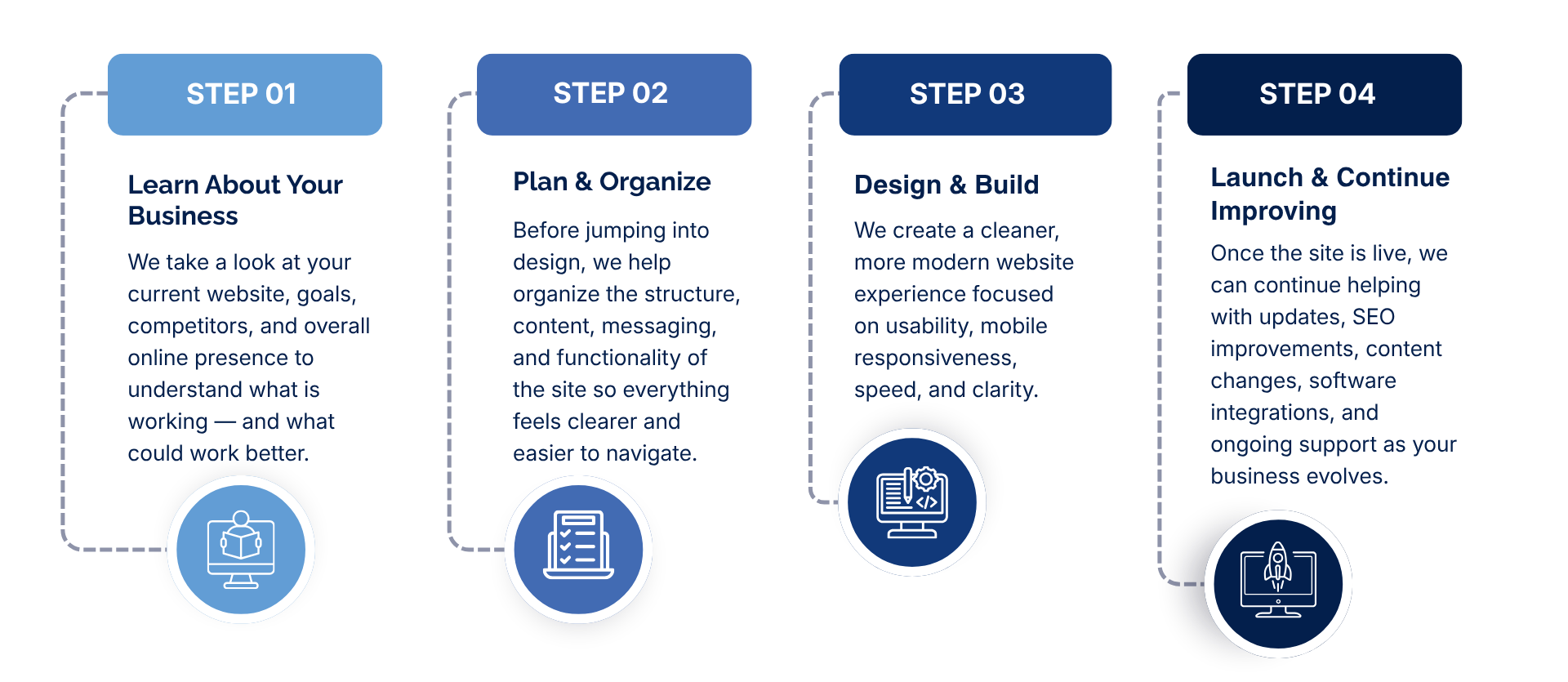 STEP 01

Learn About Your Business

We take a look at your current website, goals, competitors, and overall online presence to understand what is working — and what could work better.

STEP 02

Plan & Organize

Before jumping into design, we help organize the structure, content, messaging, and functionality of the site so everything feels clearer and easier to navigate.

STEP 03

Design & Build

We create a cleaner, more modern website experience focused on usability, mobile responsiveness, speed, and clarity.

STEP 04

Launch & Continue Improving

Once the site is live, we can continue helping with updates, SEO improvements, content changes, software integrations, and ongoing support as your business evolves.