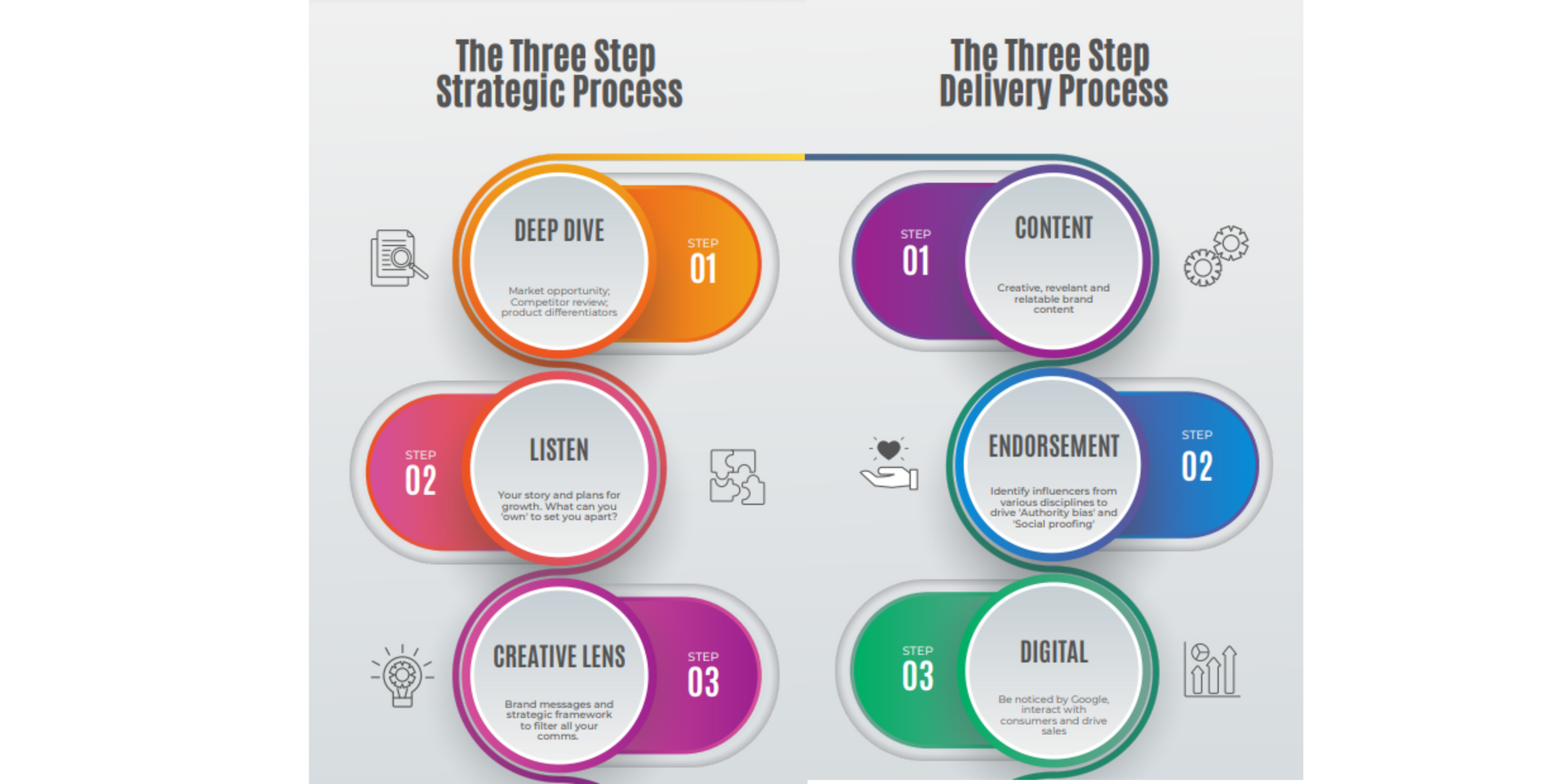 The Three Step Strategic Process

DEEP DIVE

Market opportunity; Competitor review; product differentiators

STEP 01

STEP 02

LISTEN

Your story and plans for growth. What can you 'own' to set you apart?

CREATIVE LENS

Brand messages and strategic framework to filter all your comms.

STEP 03

The Three Step Delivery Process

STEP 01

CONTENT

Creative, revelant and relatable brand content

ENDORSEMENT

Identify influencers from various disciplines to drive 'Authority bias' and 'Social proofing'

STEP 02

STEP 03

DIGITAL

Be noticed by Google, interact with consumers and drive sales